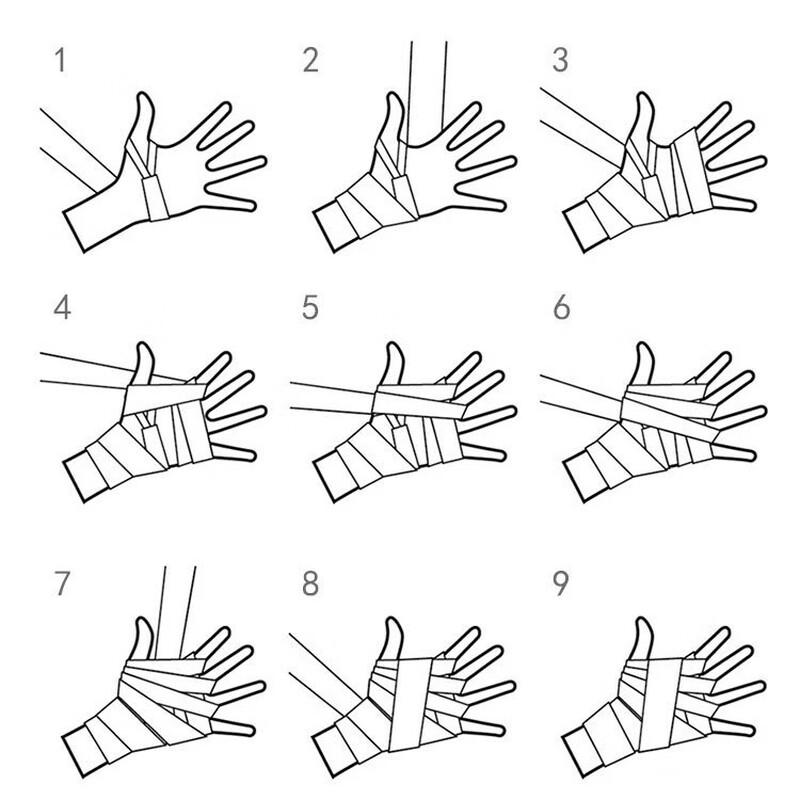 1

2

3

4

5

6

7

8

9