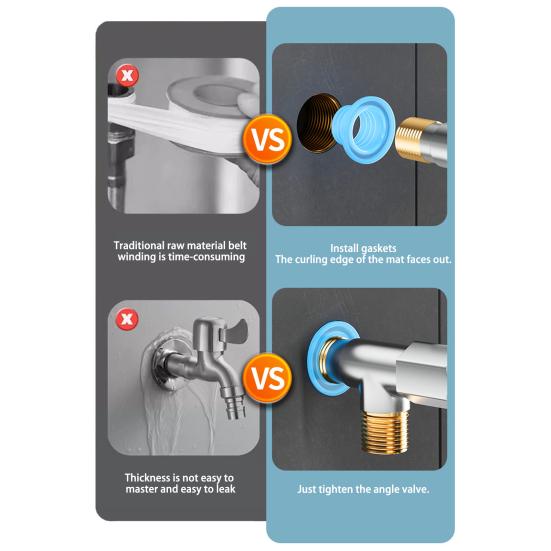 VS

Traditional raw material belt winding is time-consuming

Install gaskets
The curling edge of the mat faces out.

VS

Thickness is not easy to master and easy to leak

Just tighten the angle valve.