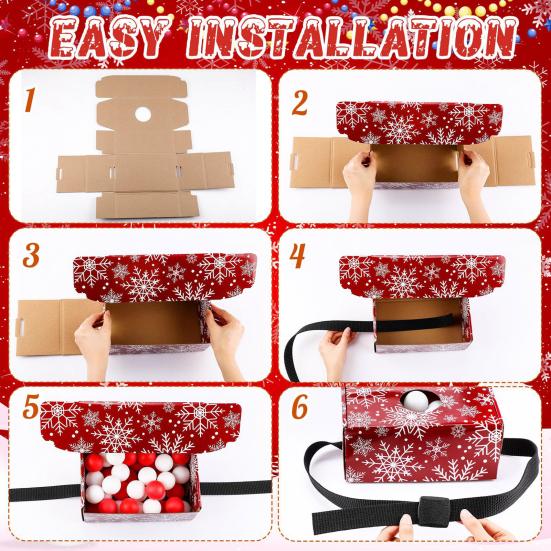 EASY INSTALLATION

1

2

3

4

5

6