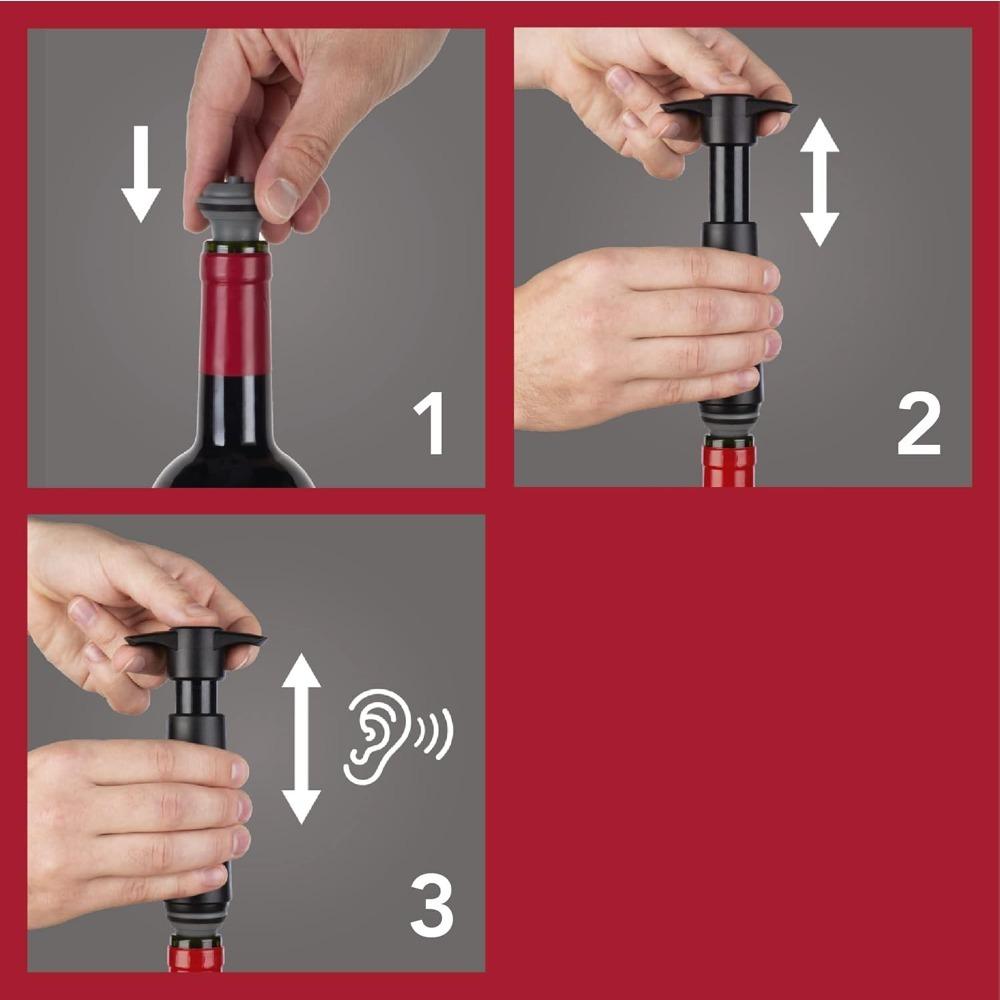 1

2

3