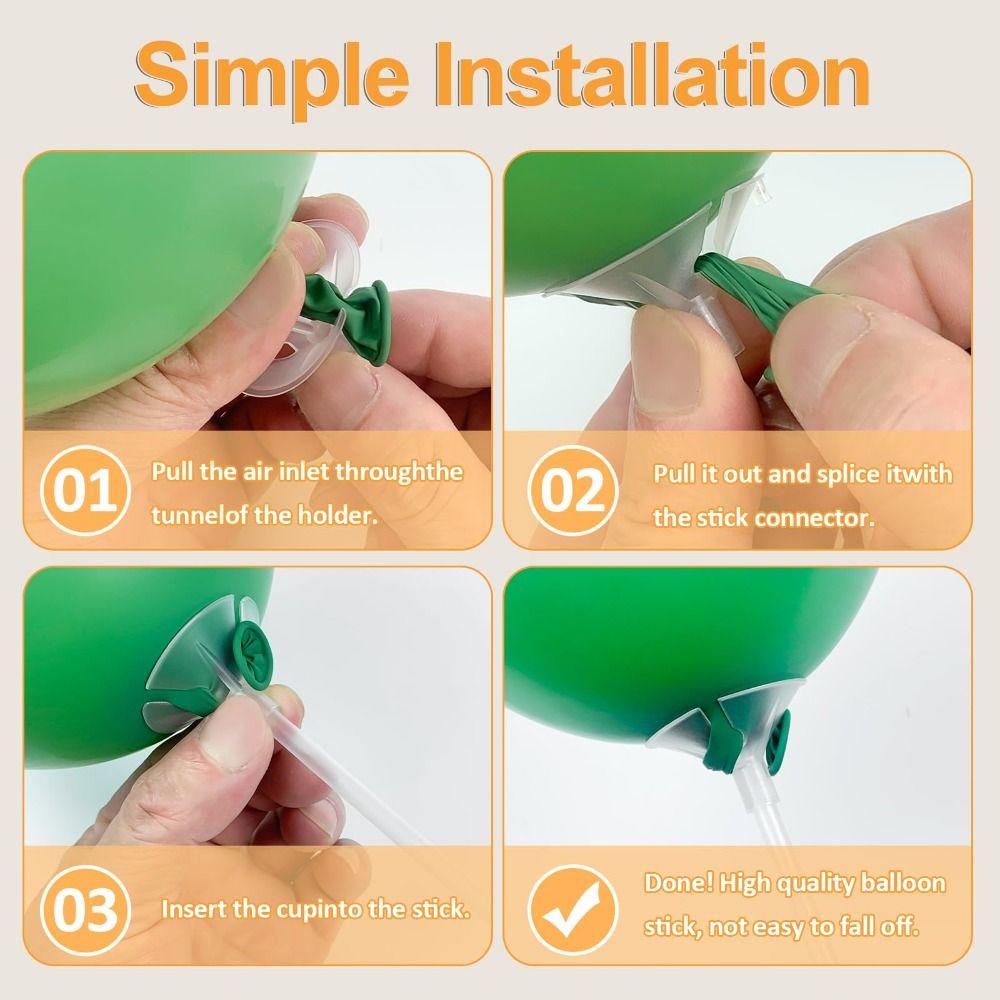 Simple Installation

01 Pull the air inlet throughthe tunnelof the holder.

02 Pull it out and splice itwith the stick connector.

03 Insert the cupinto the stick.

Done! High quality balloon stick, not easy to fall off.