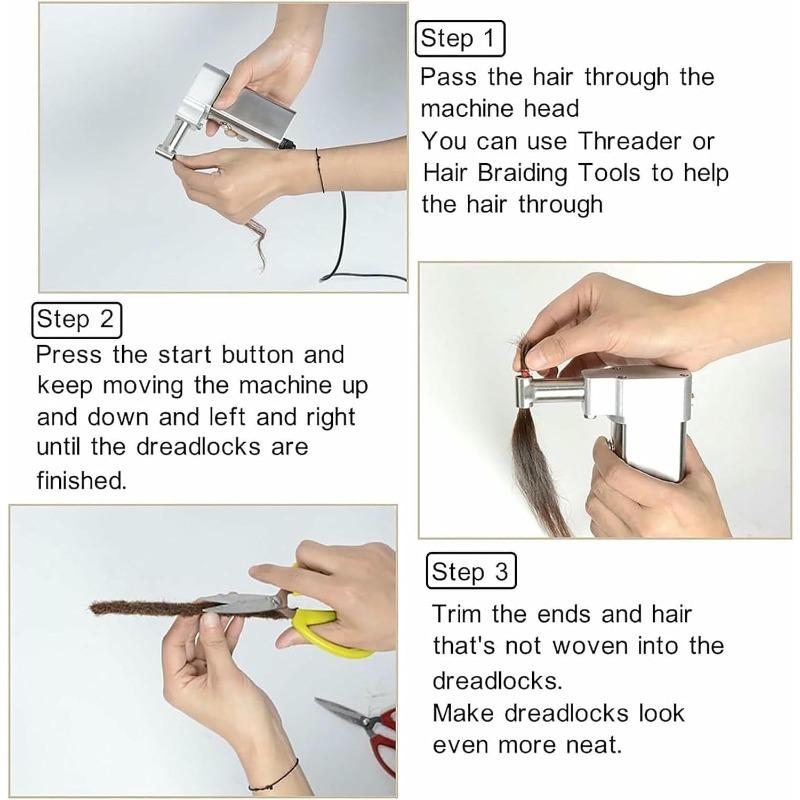 Step 1

Pass the hair through the machine head
You can use Threader or Hair Braiding Tools to help the hair through

Step 2

Press the start button and keep moving the machine up and down and left and right until the dreadlocks are finished.

Step 3

Trim the ends and hair that's not woven into the dreadlocks.
Make dreadlocks look even more neat.