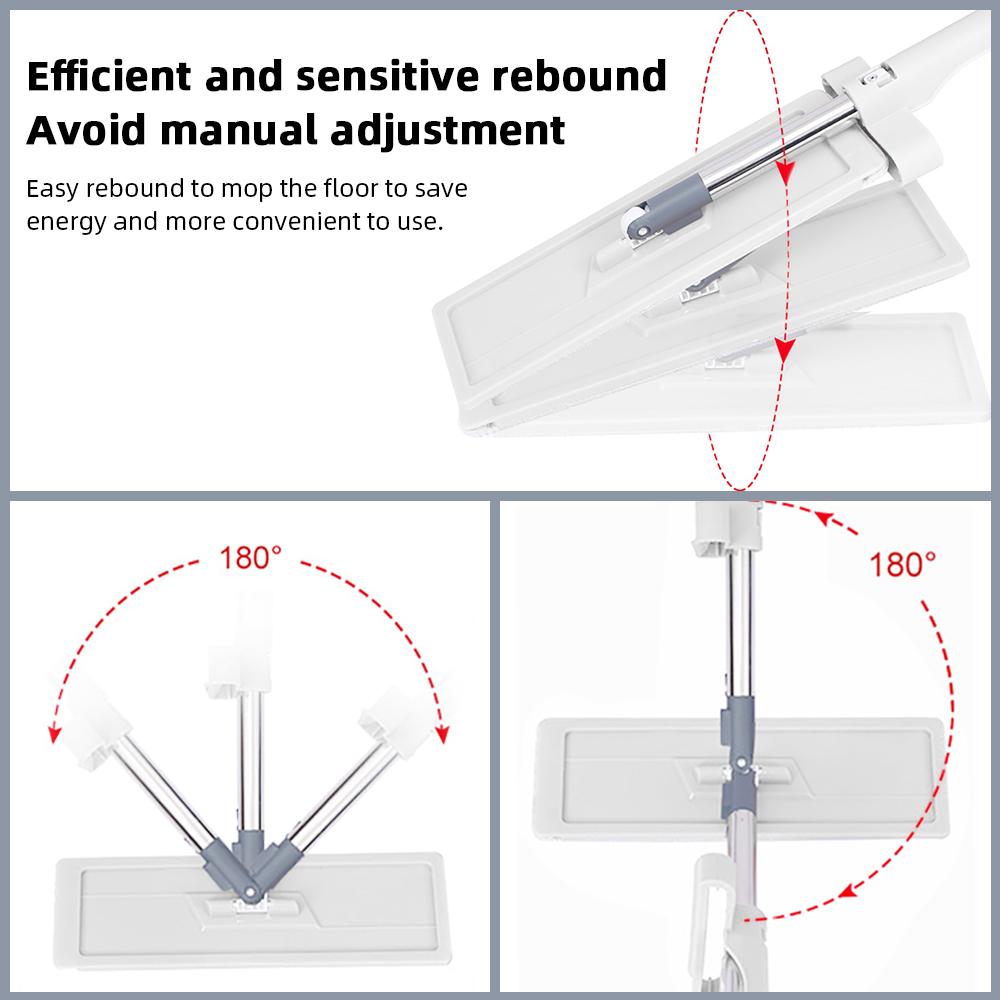 Efficient and sensitive rebound
Avoid manual adjustment

Easy rebound to mop the floor to save energy and more convenient to use.

180°

180°