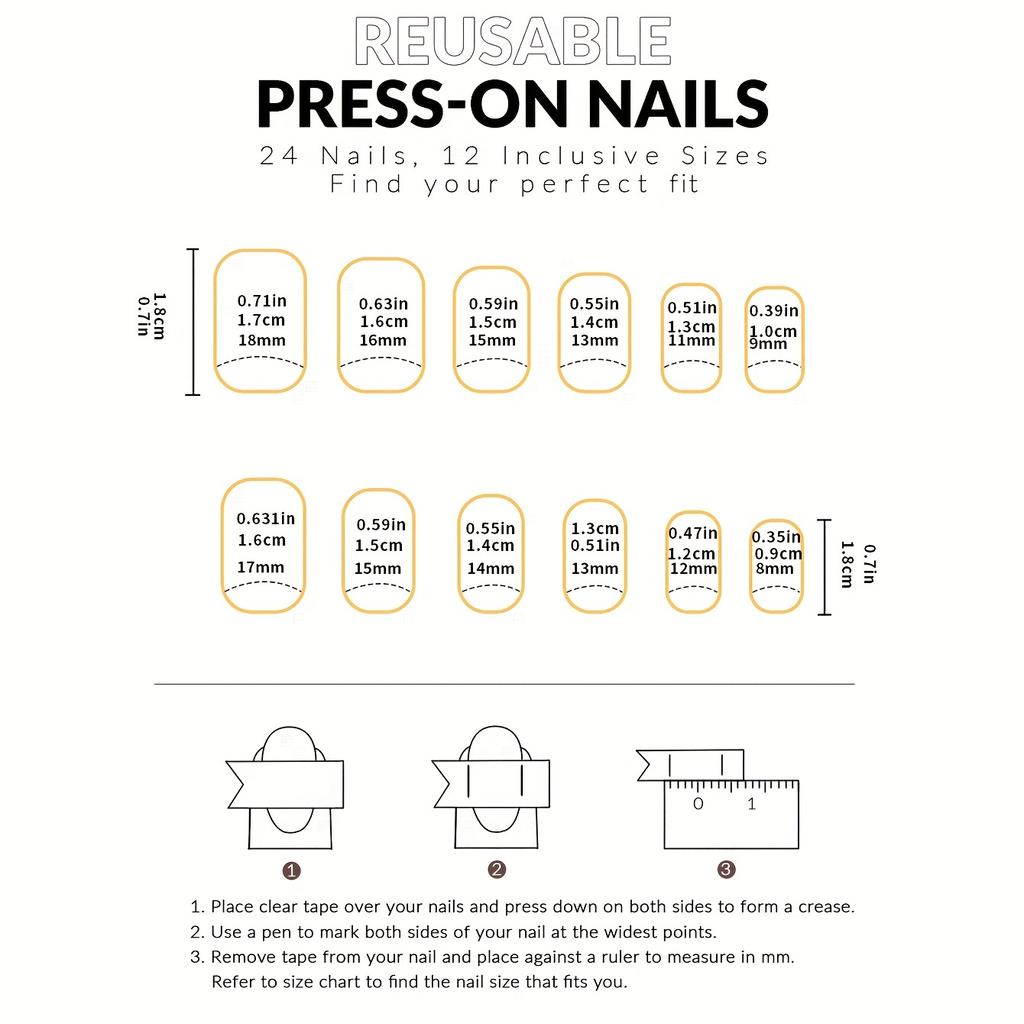 REUSABLE
PRESS-ON NAILS
24 Nails, 12 Inclusive Sizes
Find your perfect fit

1.8cm
0.7in

0.71in
1.7cm
18mm

0.63in
1.6cm
16mm

0.59in
1.5cm
15mm

0.55in
1.4cm
13mm

0.51in
1.3cm
11mm

0.39in
1.0cm
9mm

0.631in
1.6cm
17mm

0.59in
1.5cm
15mm

0.55in
1.4cm
14mm

1.3cm
0.51in
13mm

0.47in
1.2cm
12mm

0.35in
0.9cm
8mm

0.7in
1.8cm

0 1

1
2
3

1. Place clear tape over your nails and press down on both sides to form a crease.
2. Use a pen to mark both sides of your nail at the widest points.
3. Remove tape from your nail and place against a ruler to measure in mm. Refer to size chart to find the nail size that fits you.