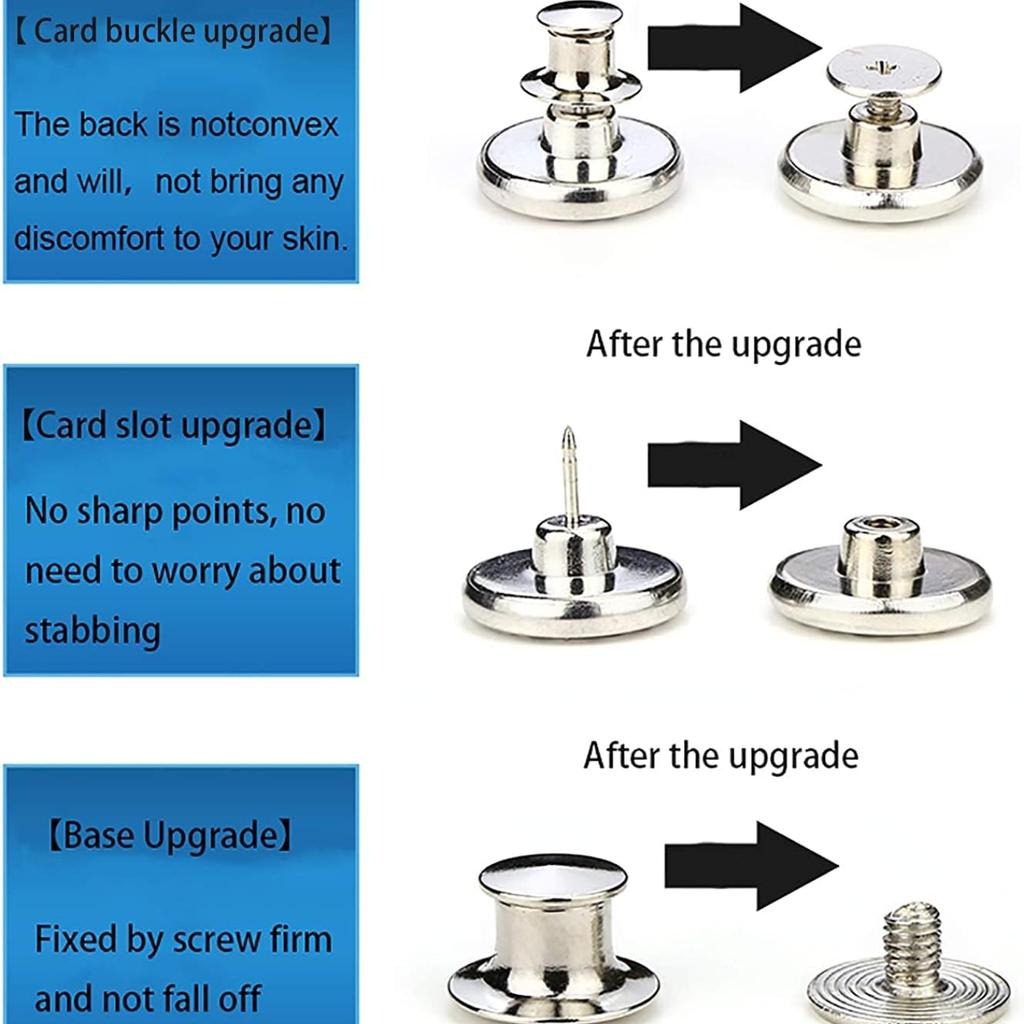 【Card buckle upgrade】

The back is notconvex and will, not bring any discomfort to your skin.

After the upgrade

【Card slot upgrade】

No sharp points, no need to worry about stabbing

After the upgrade

【Base Upgrade】

Fixed by screw firm and not fall off