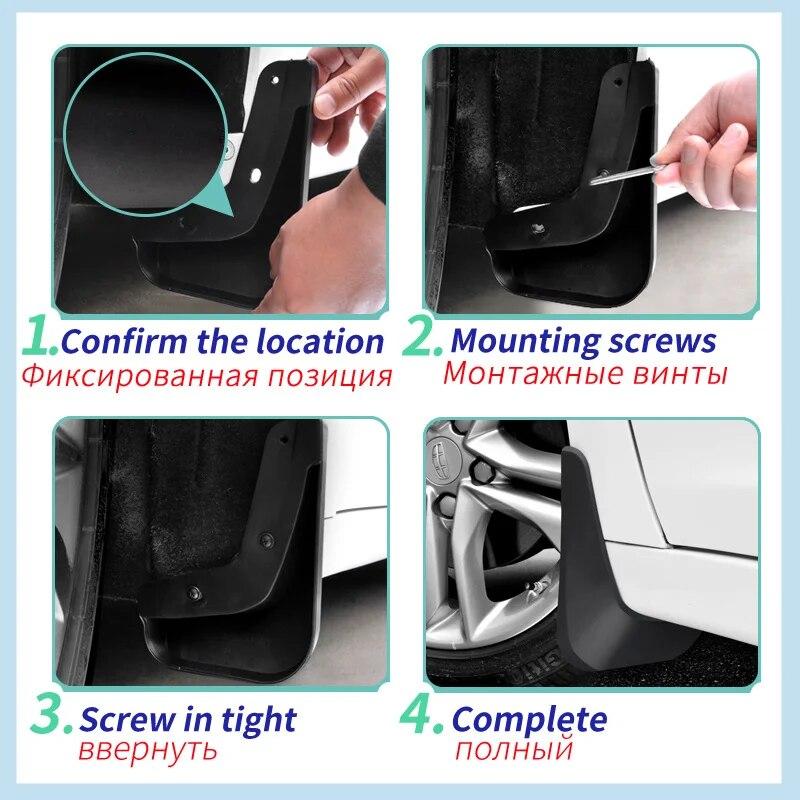 1. Confirm the location
Фиксированная позиция

2. Mounting screws
Монтажные винты

3. Screw in tight
ввернуть

4. Complete
полный