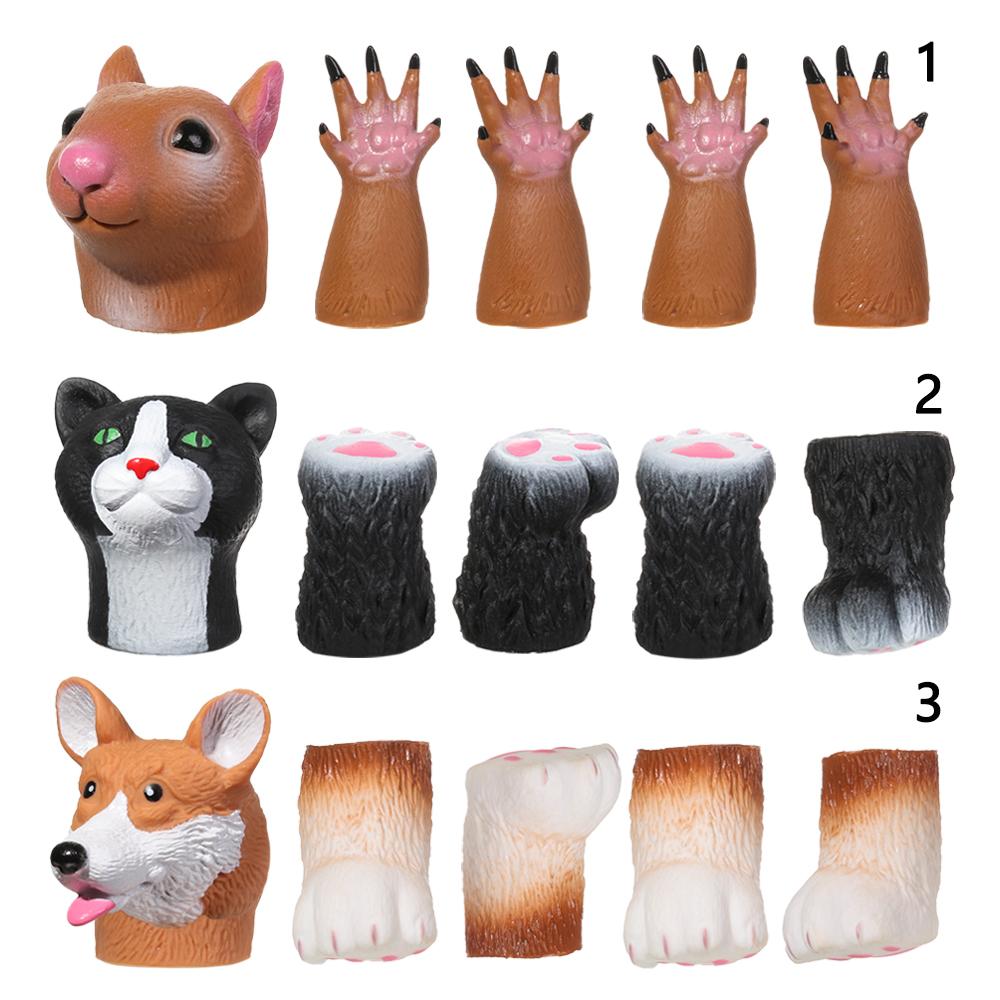 1

2

3