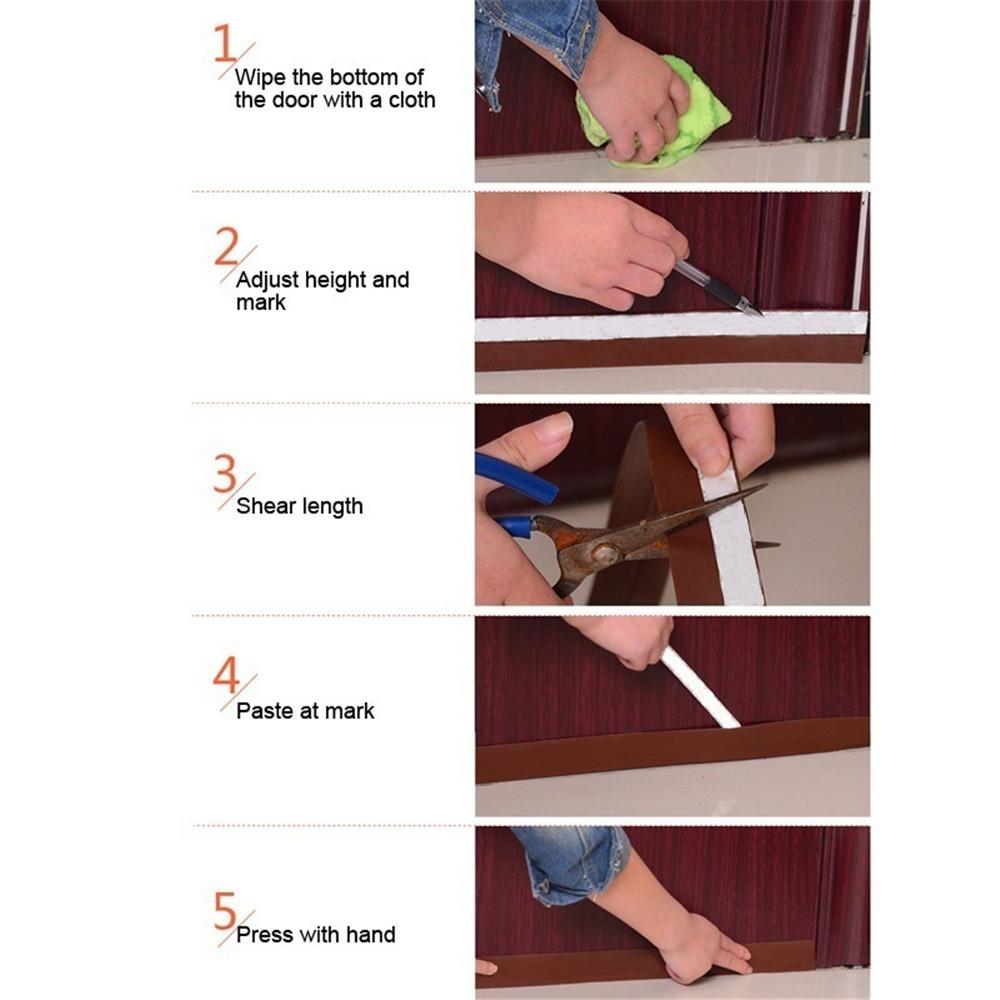 1 Wipe the bottom of the door with a cloth

2 Adjust height and mark

3 Shear length

4 Paste at mark

5 Press with hand