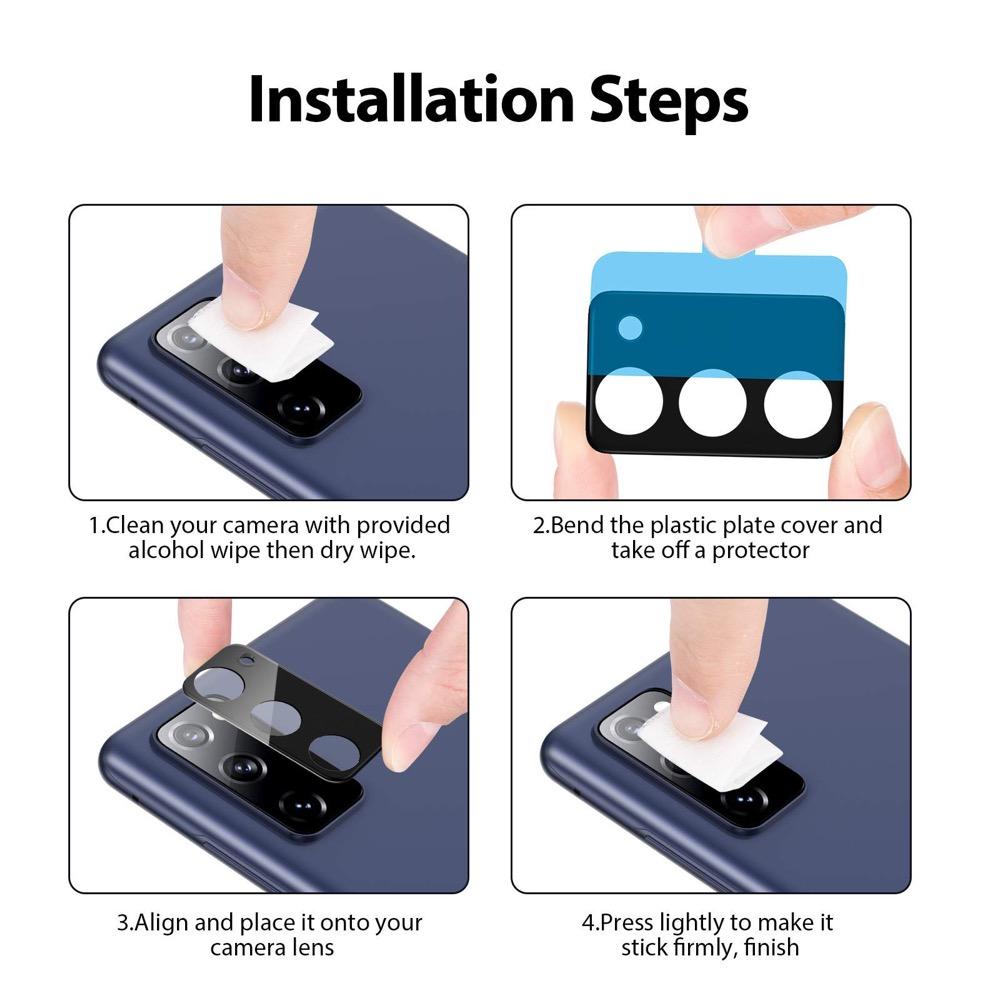 Installation Steps

1.Clean your camera with provided alcohol wipe then dry wipe.

2.Bend the plastic plate cover and take off a protector

3.Align and place it onto your camera lens

4.Press lightly to make it stick firmly, finish