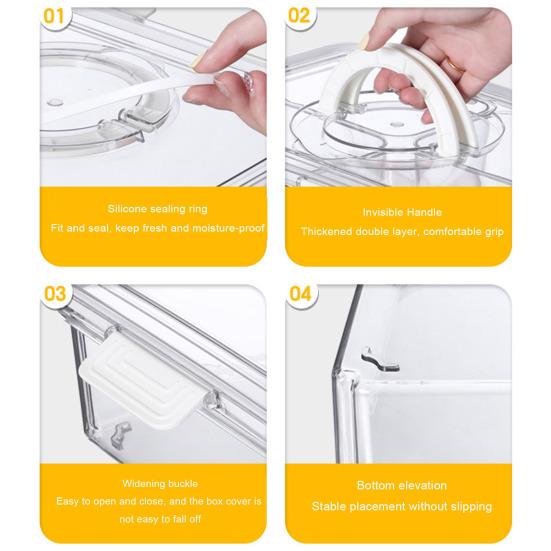 01

Silicone sealing ring

Fit and seal, keep fresh and moisture-proof

02

Invisible Handle

Thickened double layer, comfortable grip

03

Widening buckle

Easy to open and close, and the box cover is not easy to fall off

04

Bottom elevation

Stable placement without slipping