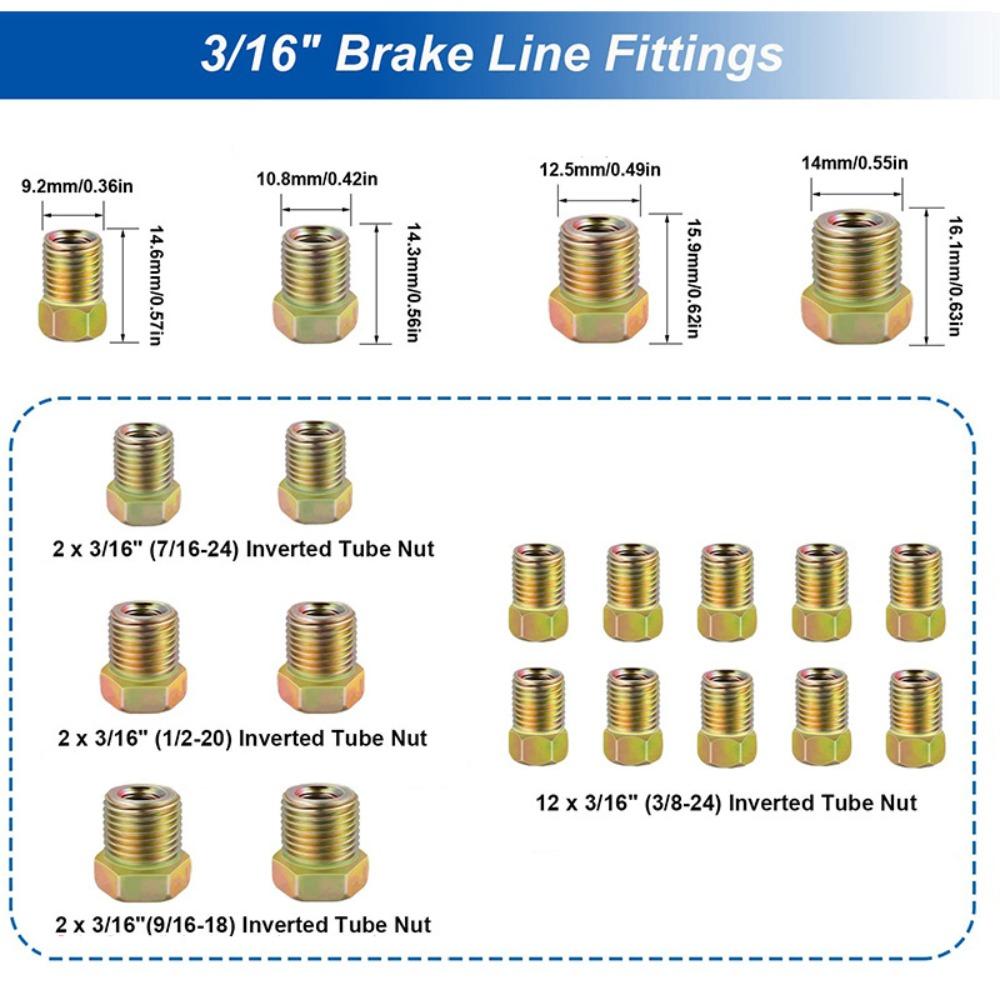 3/16" Brake Line Fittings

9.2mm/0.36in

14.6mm/0.57in

10.8mm/0.42in

14.3mm/0.56in

12.5mm/0.49in

15.9mm/0.62in

14mm/0.55in

16.1mm/0.63in

2 x 3/16" (7/16-24) Inverted Tube Nut

2 x 3/16" (1/2-20) Inverted Tube Nut

2 x 3/16"(9/16-18) Inverted Tube Nut

12 x 3/16" (3/8-24) Inverted Tube Nut