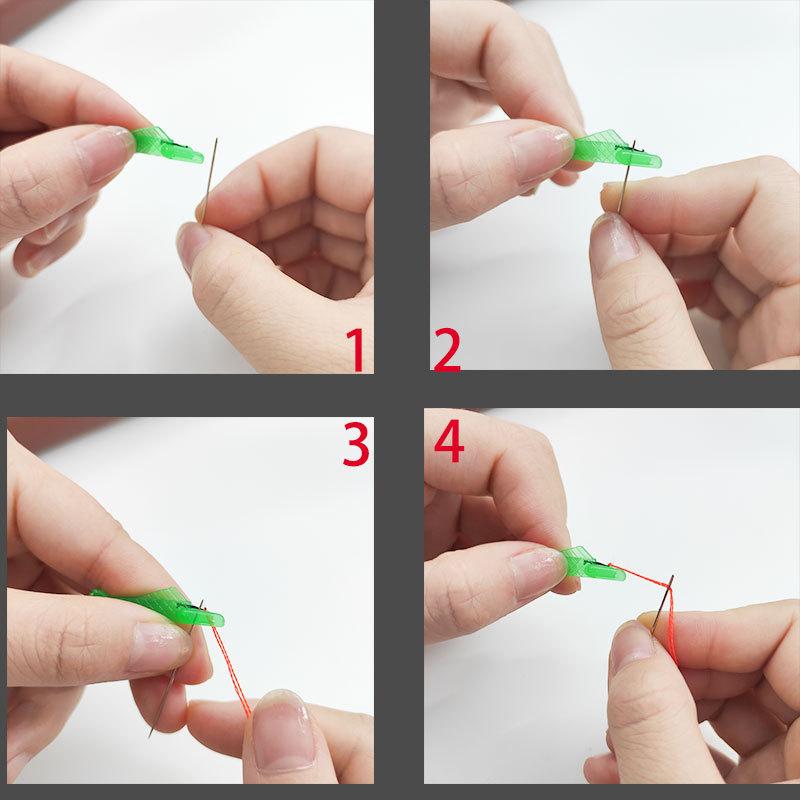 1
2
3
4