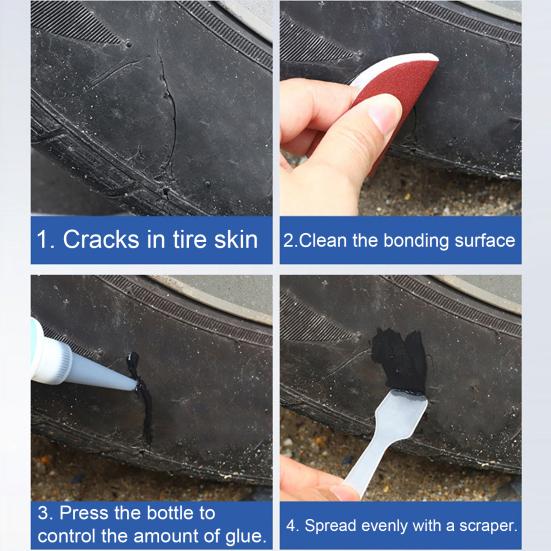 1. Cracks in tire skin

2.Clean the bonding surface

3. Press the bottle to control the amount of glue.

4. Spread evenly with a scraper.