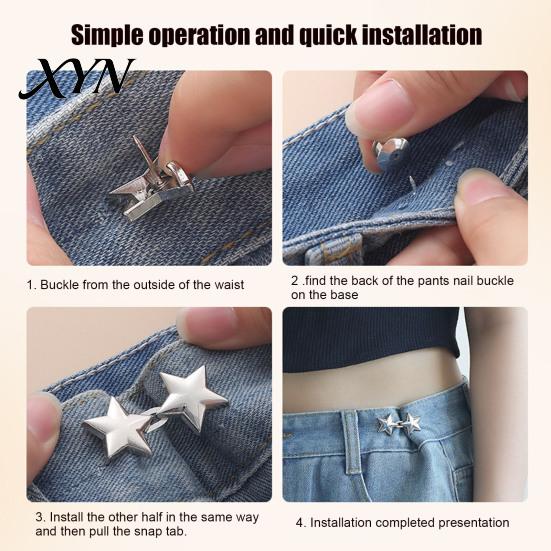 Simple operation and quick installation

XYN

1. Buckle from the outside of the waist

2 .find the back of the pants nail buckle on the base

3. Install the other half in the same way and then pull the snap tab.

4. Installation completed presentation