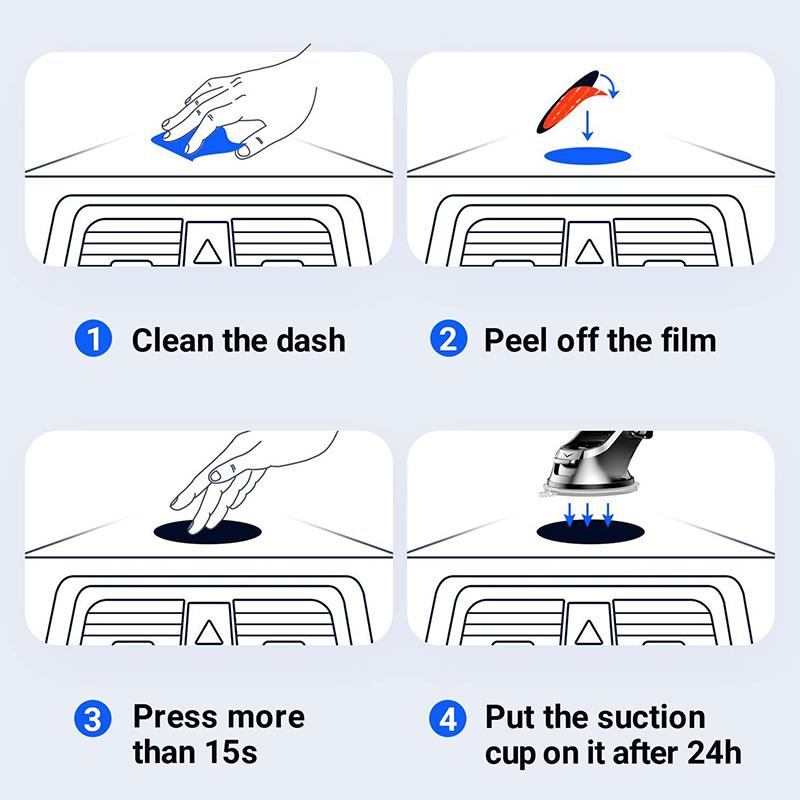 1 Clean the dash

2 Peel off the film

3 Press more than 15s

4 Put the suction cup on it after 24h