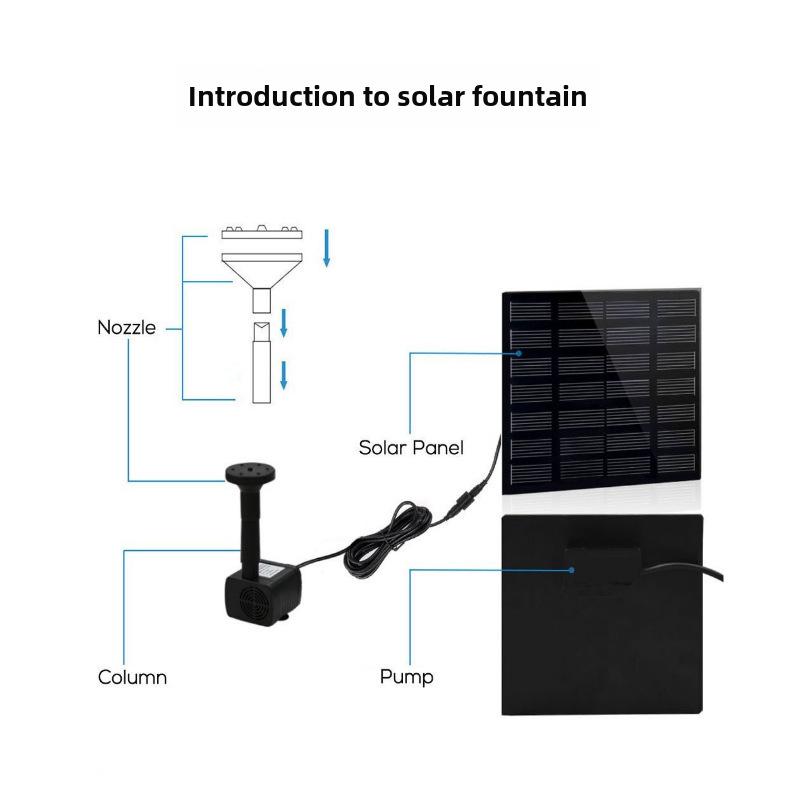 Introduction to solar fountain

Nozzle

Solar Panel

Column

Pump