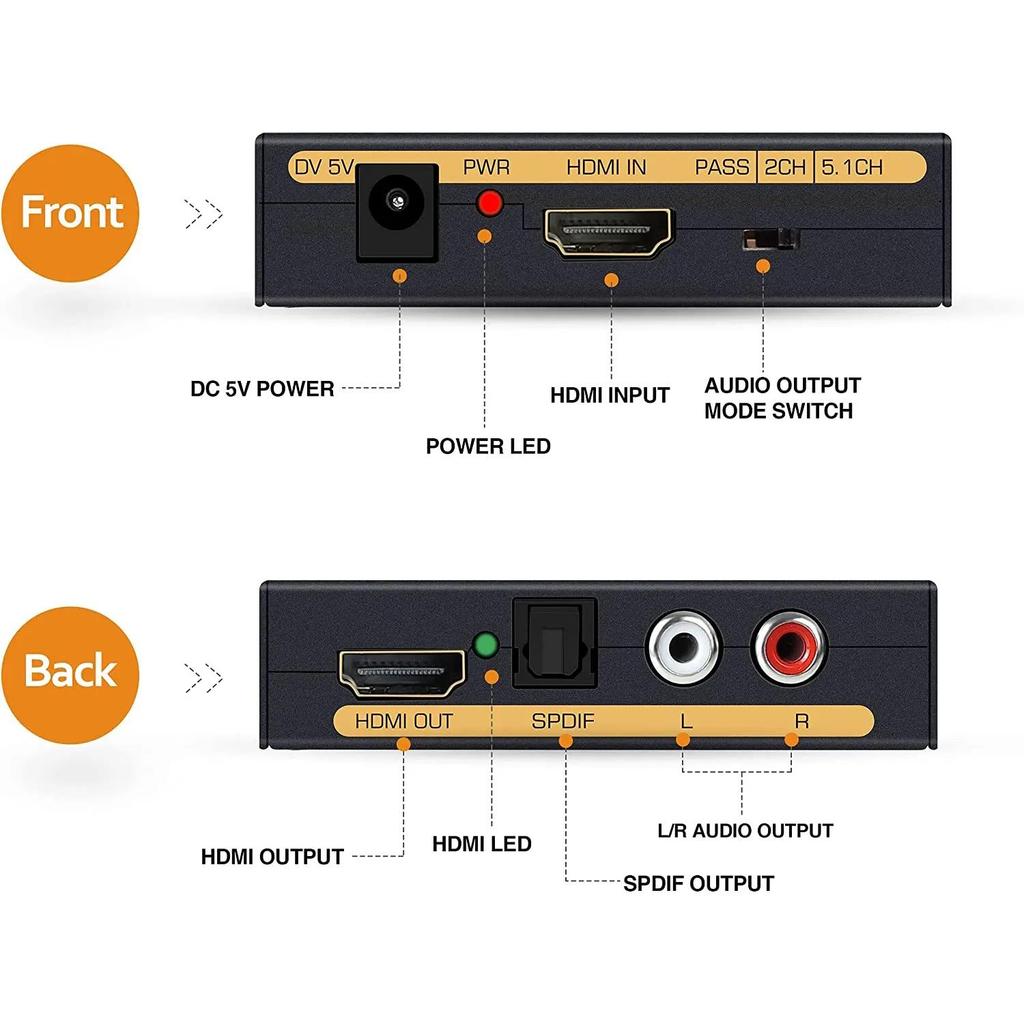 Front

DV 5V PWR HDMI IN PASS 2CH 5.1CH

DC 5V POWER

POWER LED

HDMI INPUT

AUDIO OUTPUT MODE SWITCH

Back

HDMI OUT SPDIF L R

HDMI OUTPUT

HDMI LED

SPDIF OUTPUT

L/R AUDIO OUTPUT