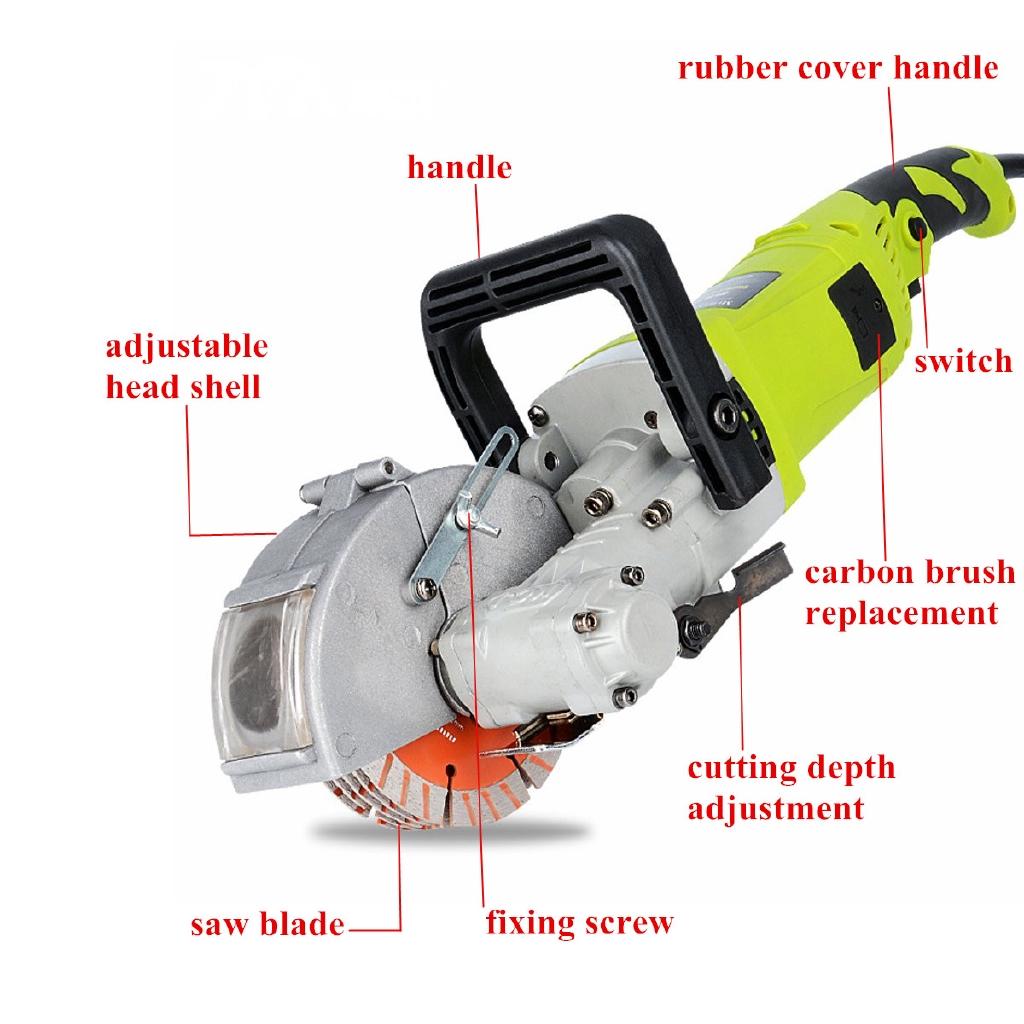 rubber cover handle

handle

adjustable head shell

switch

carbon brush replacement

cutting depth adjustment

saw blade

fixing screw