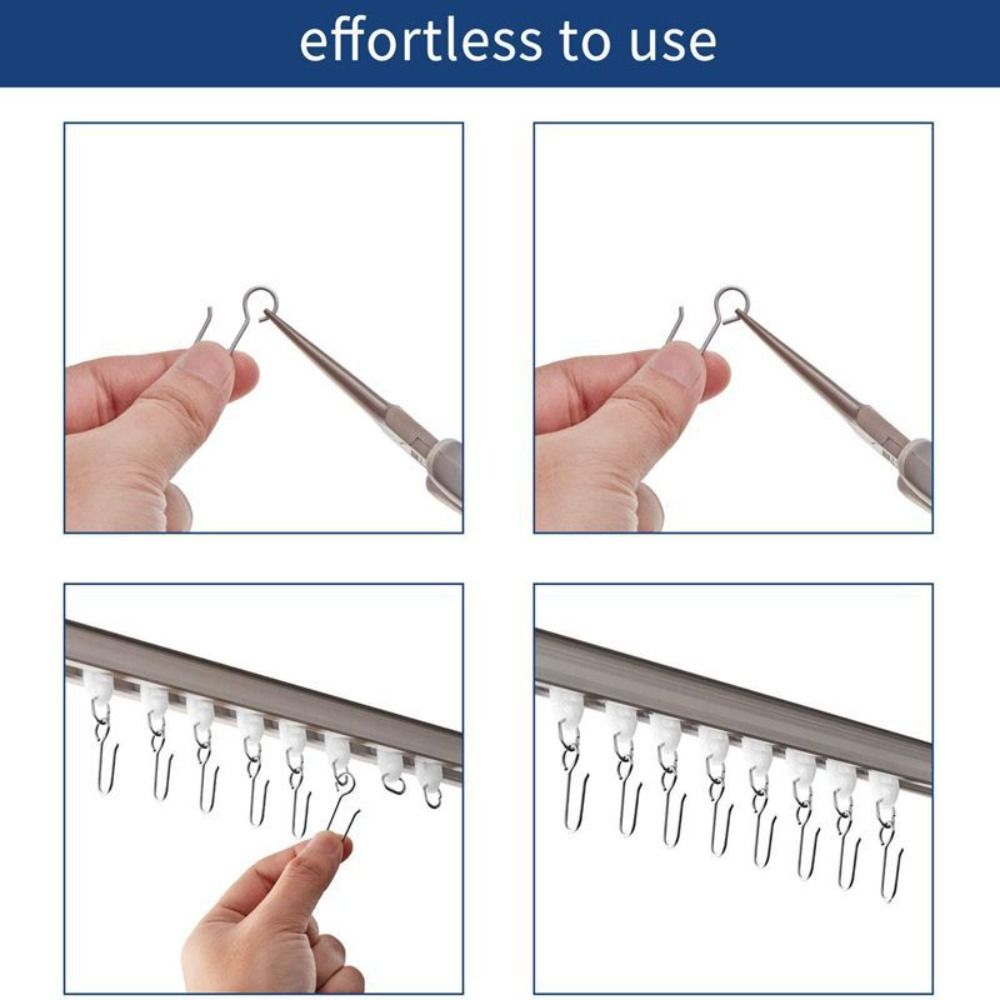 effortless to use