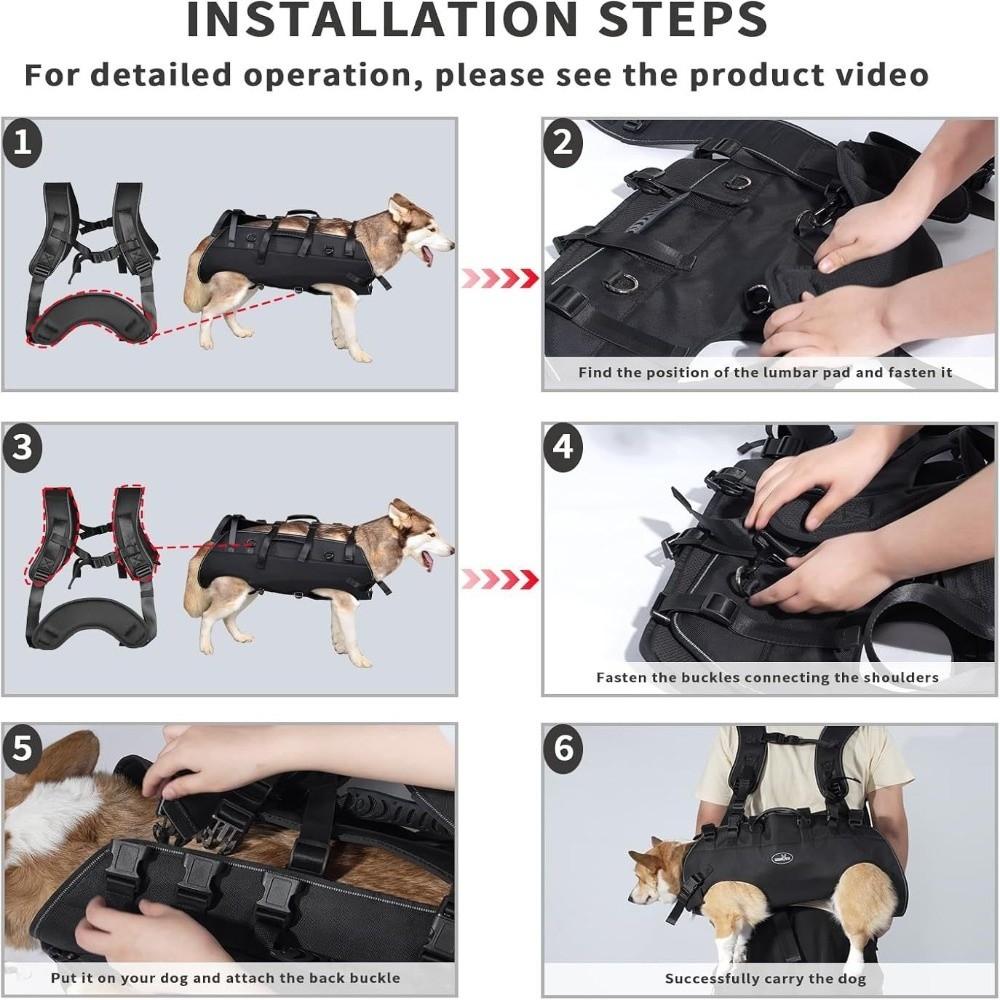 INSTALLATION STEPS

For detailed operation, please see the product video

1

2

Find the position of the lumbar pad and fasten it

3

4

Fasten the buckles connecting the shoulders

5

Put it on your dog and attach the back buckle

6

Successfully carry the dog