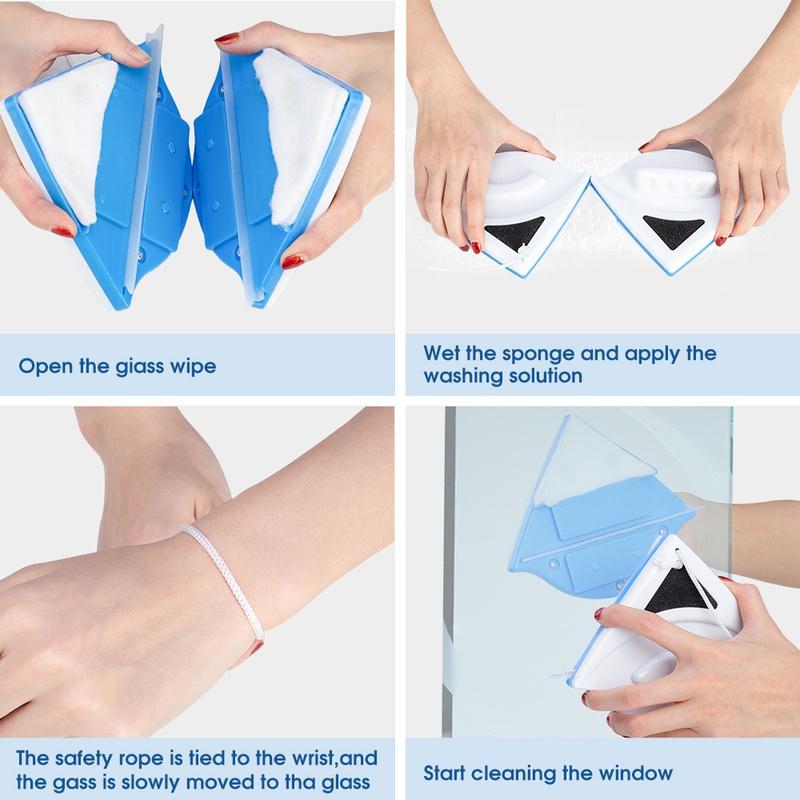 Open the giass wipe

Wet the sponge and apply the washing solution

The safety rope is tied to the wrist,and the gass is slowly moved to tha glass

Start cleaning the window