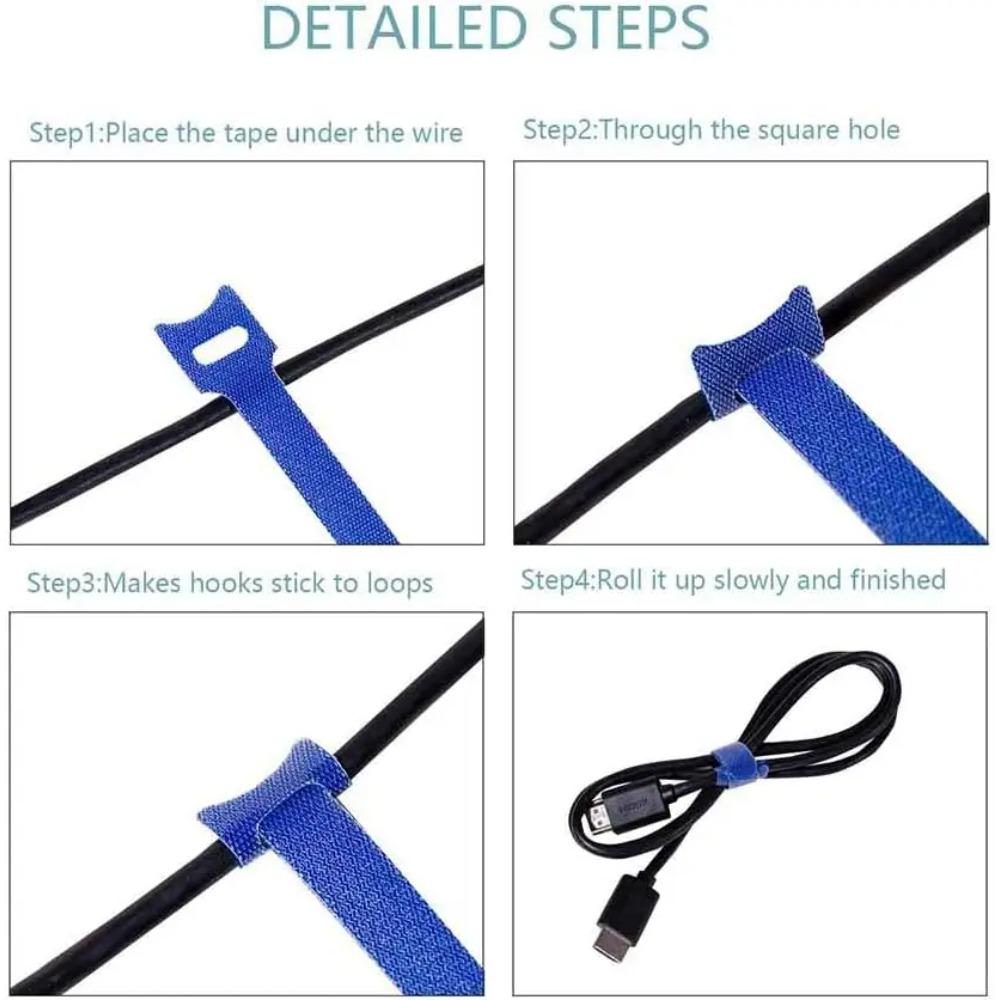 DETAILED STEPS

Step1:Place the tape under the wire

Step2:Through the square hole

Step3:Makes hooks stick to loops

Step4:Roll it up slowly and finished