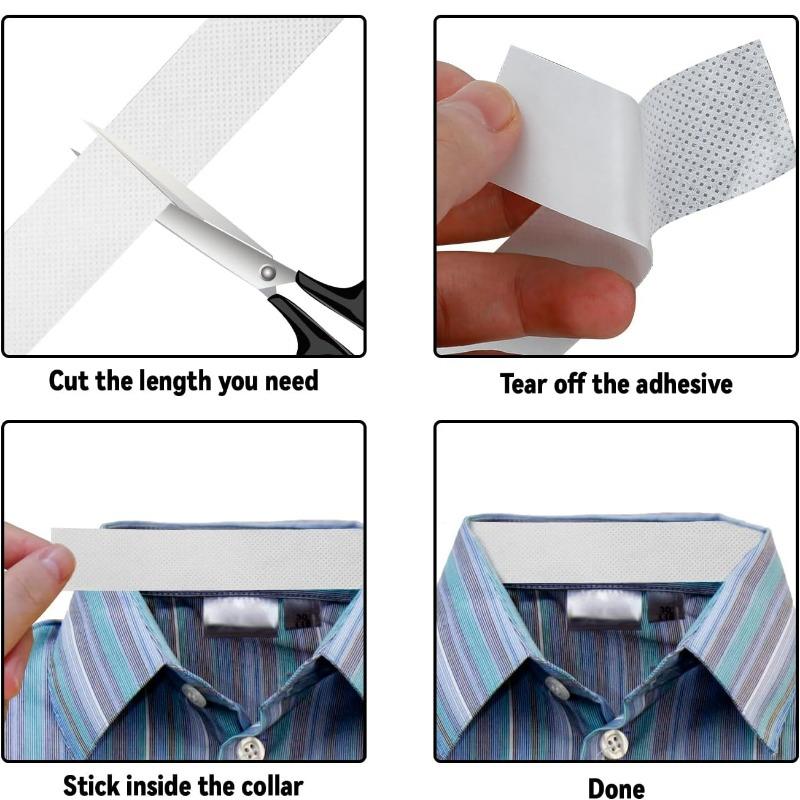 Cut the length you need

Tear off the adhesive

Stick inside the collar

Done