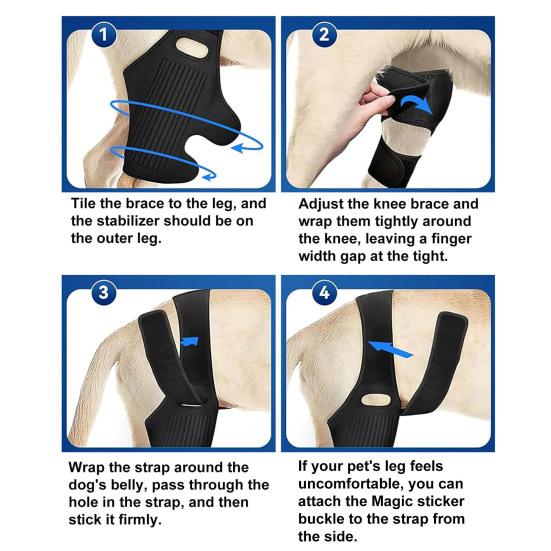 1

Tile the brace to the leg, and the stabilizer should be on the outer leg.

2

Adjust the knee brace and wrap them tightly around the knee, leaving a finger width gap at the tight.

3

Wrap the strap around the dog's belly, pass through the hole in the strap, and then stick it firmly.

4

If your pet's leg feels uncomfortable, you can attach the Magic sticker buckle to the strap from the side.