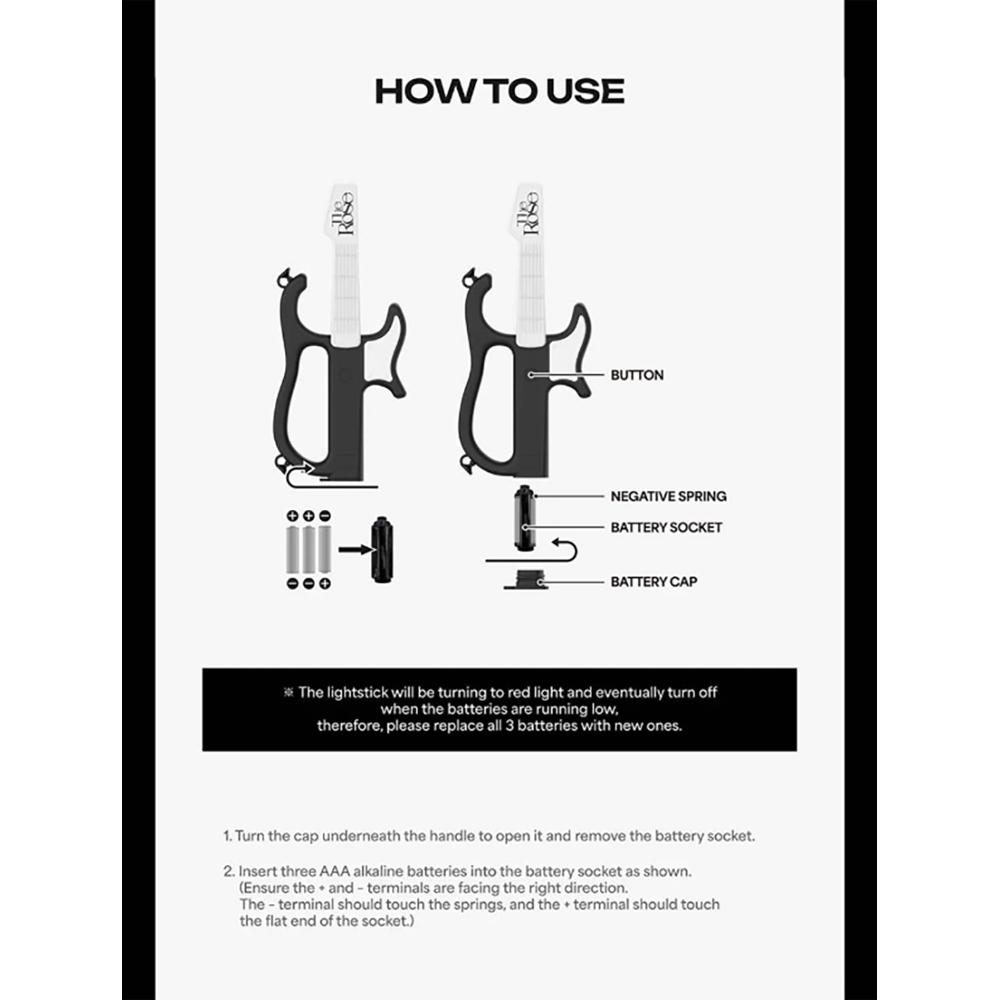 HOW TO USE

The Rose

The Rose

BUTTON

NEGATIVE SPRING

BATTERY SOCKET

BATTERY CAP

※ The lightstick will be turning to red light and eventually turn off when the batteries are running low, therefore, please replace all 3 batteries with new ones.

1. Turn the cap underneath the handle to open it and remove the battery socket.

2. Insert three AAA alkaline batteries into the battery socket as shown. (Ensure the + and - terminals are facing the right direction. The - terminal should touch the springs, and the + terminal should touch the flat end of the socket.)