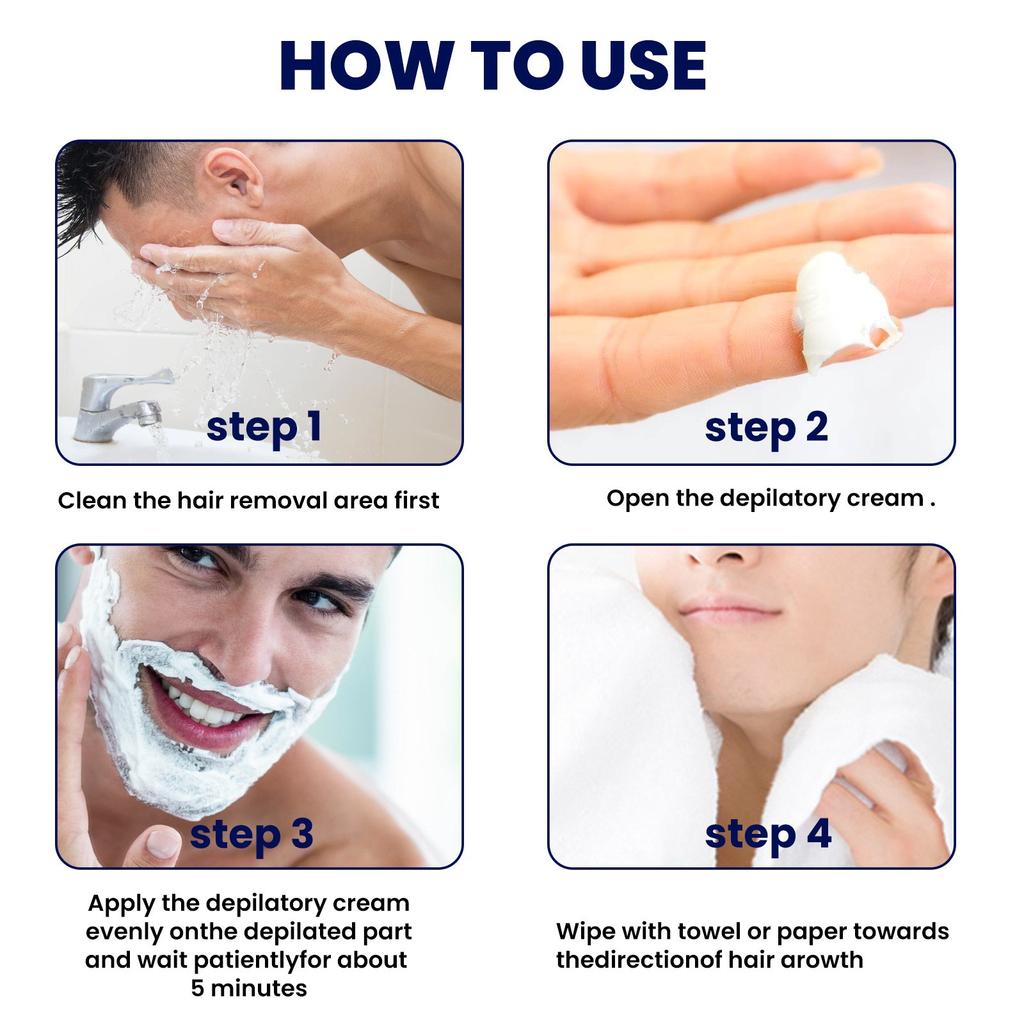 HOW TO USE

step 1

Clean the hair removal area first

step 2

Open the depilatory cream .

step 3

Apply the depilatory cream evenly onthe depilated part and wait patientlyfor about 5 minutes

step 4

Wipe with towel or paper towards thedirectionof hair arowth