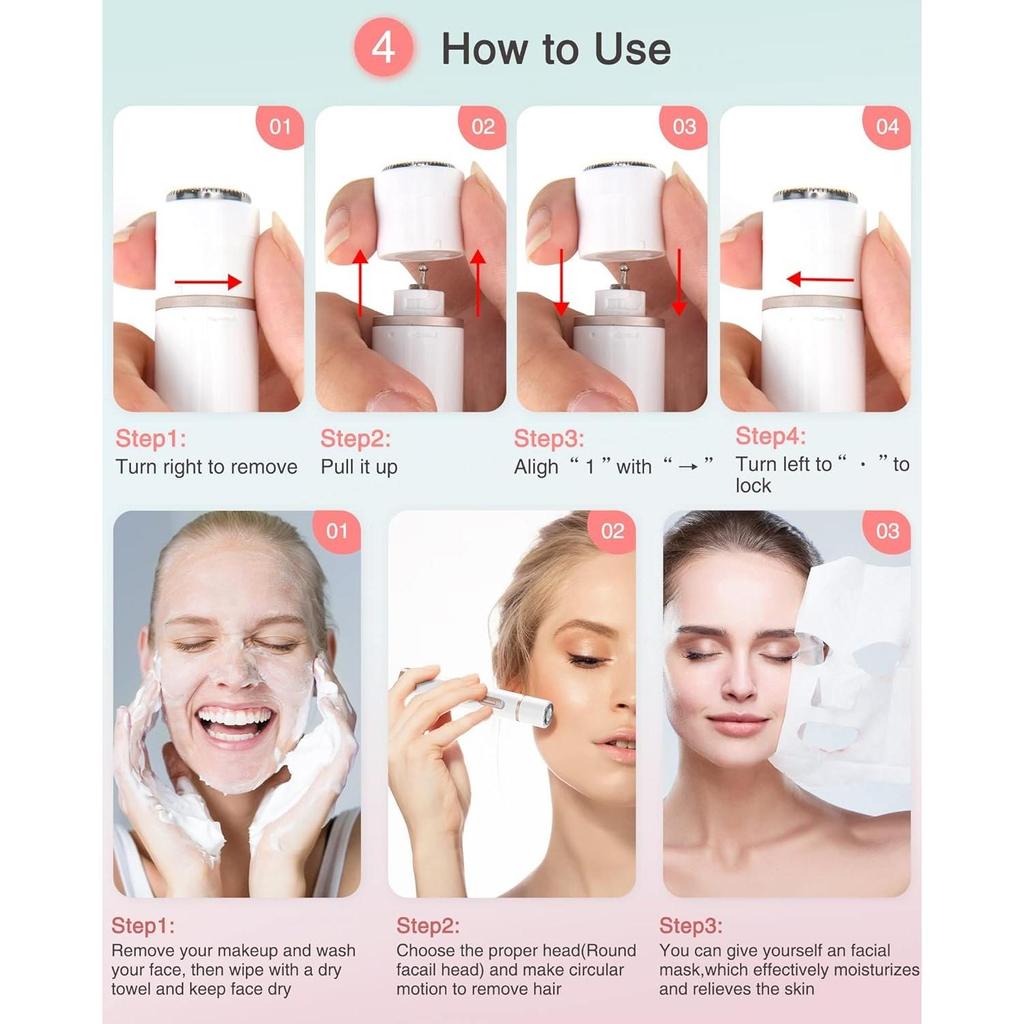 4 How to Use

01

02

03

04

Step1:
Turn right to remove

Step2:
Pull it up

Step3:
Aligh “ 1 ” with “ → ”

Step4:
Turn left to “ · ” to lock

01

02

03

Step1:
Remove your makeup and wash your face, then wipe with a dry towel and keep face dry

Step2:
Choose the proper head(Round facail head) and make circular motion to remove hair

Step3:
You can give yourself an facial mask,which effectively moisturizes and relieves the skin