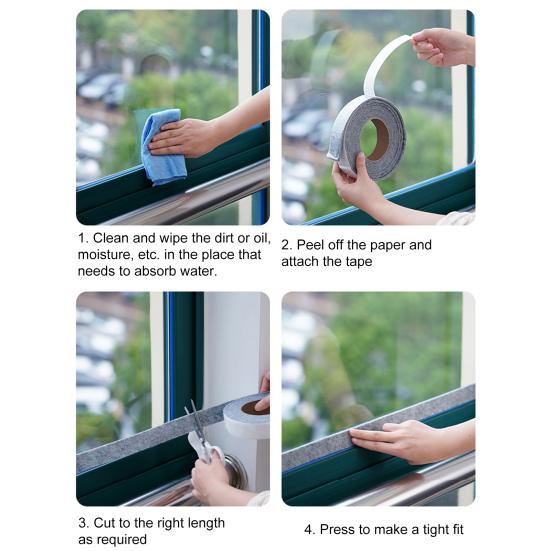 1. Clean and wipe the dirt or oil, moisture, etc. in the place that needs to absorb water.

2. Peel off the paper and attach the tape

3. Cut to the right length as required

4. Press to make a tight fit