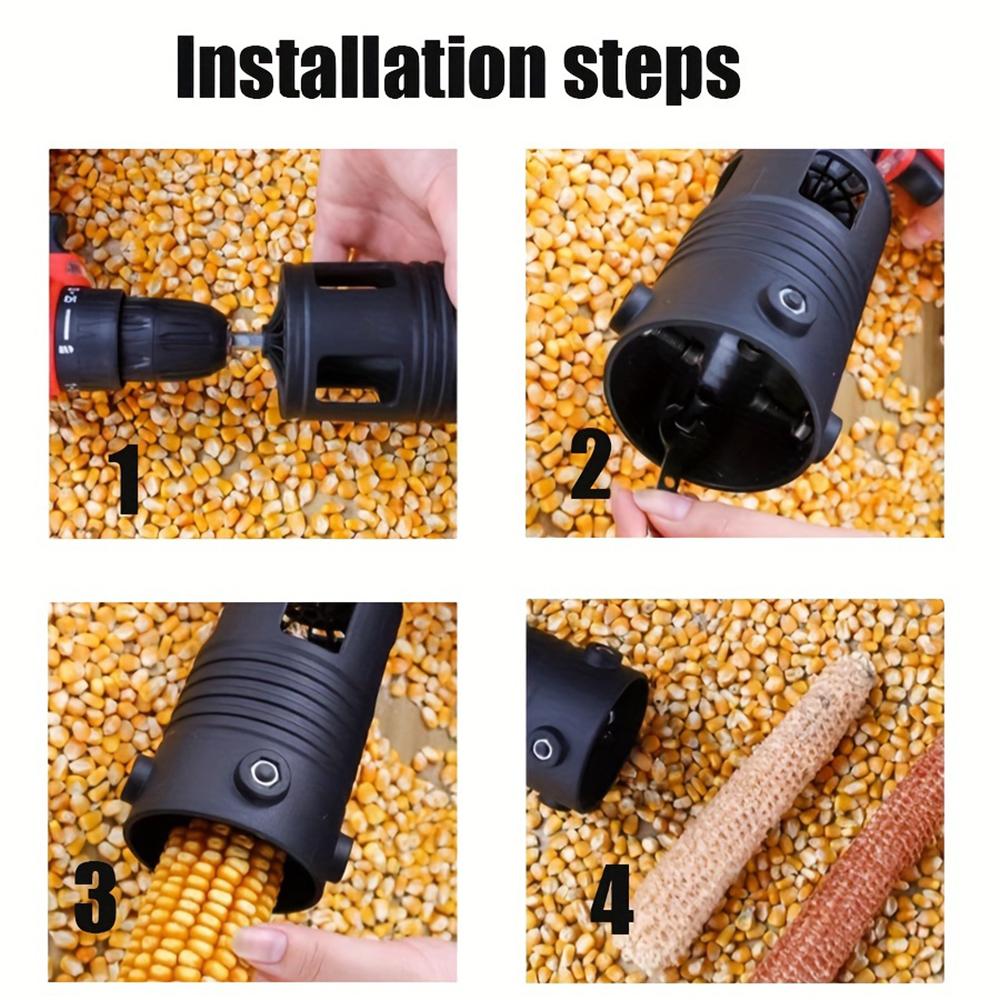 Installation steps

1

2

3

4