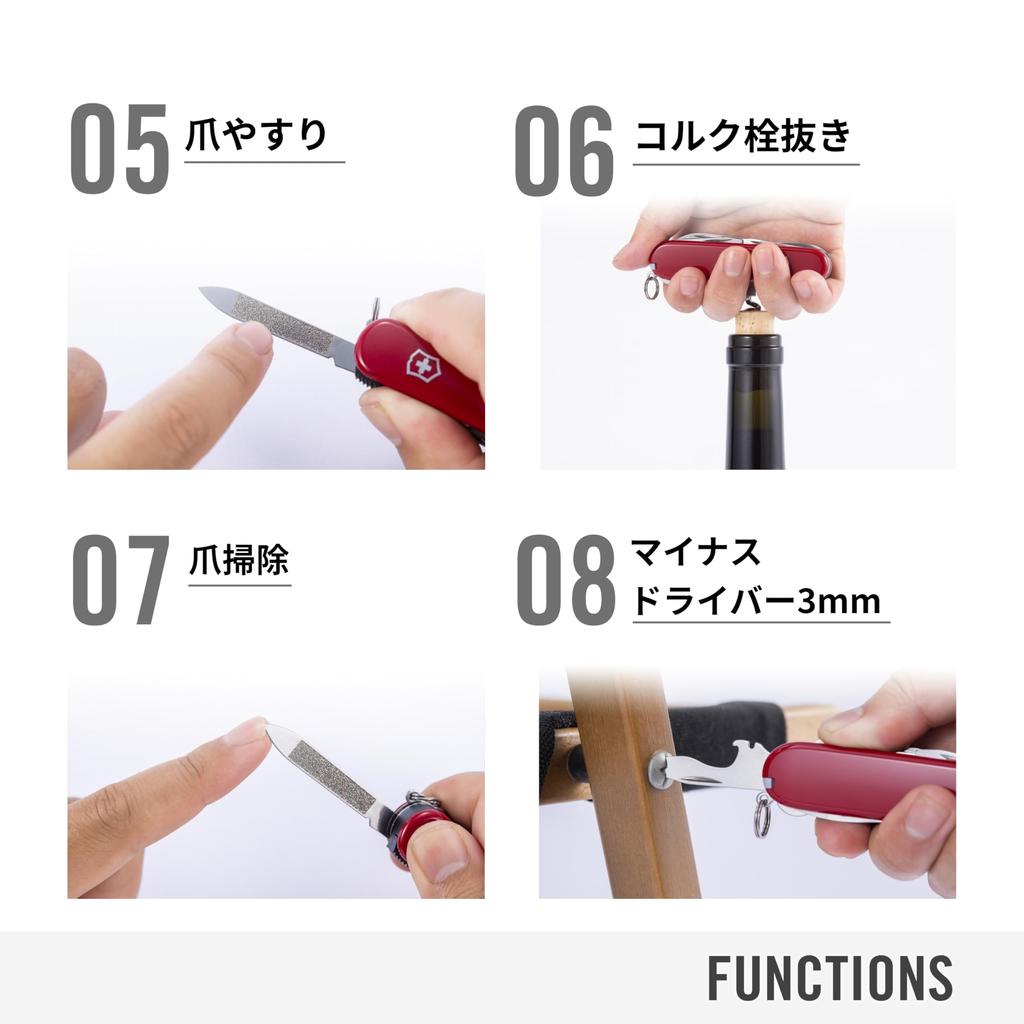 05 爪やすり

06 コルク栓抜き

07 爪掃除

08 マイナス
ドライバー3mm

FUNCTIONS