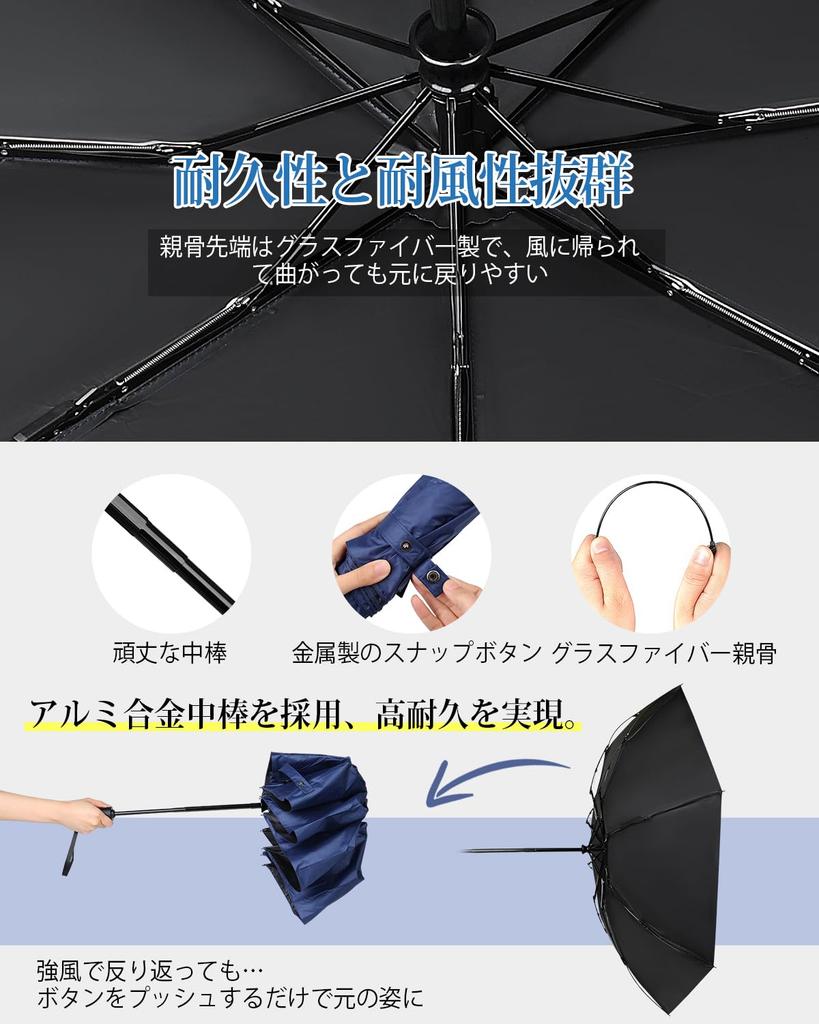 耐久性と耐風性抜群

親骨先端はグラスファイバー製で、風に帰られて曲がっても元に戻りやすい

頑丈な中棒

金属製のスナップボタン

グラスファイバー親骨

アルミ合金中棒を採用、高耐久を実現。

強風で反り返っても…
ボタンをプッシュするだけで元の姿に