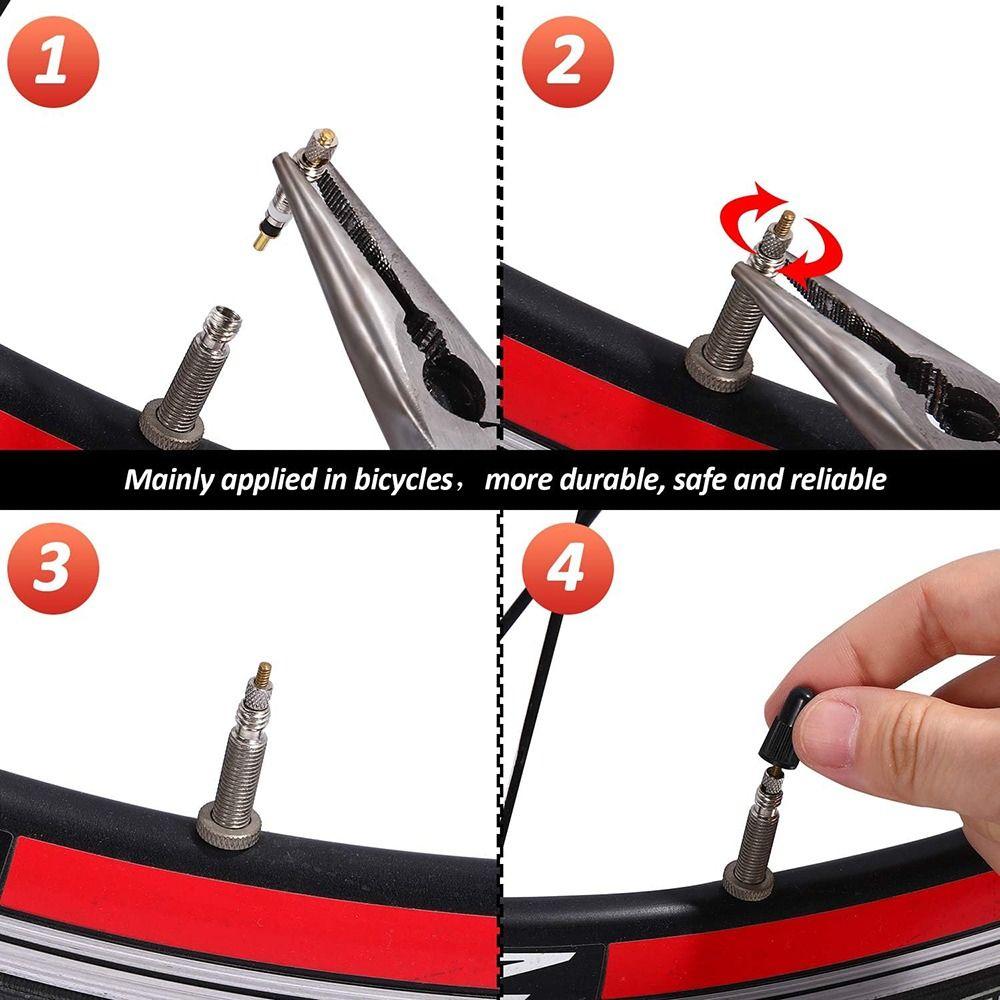 1

2

Mainly applied in bicycles， more durable, safe and reliable

3

4