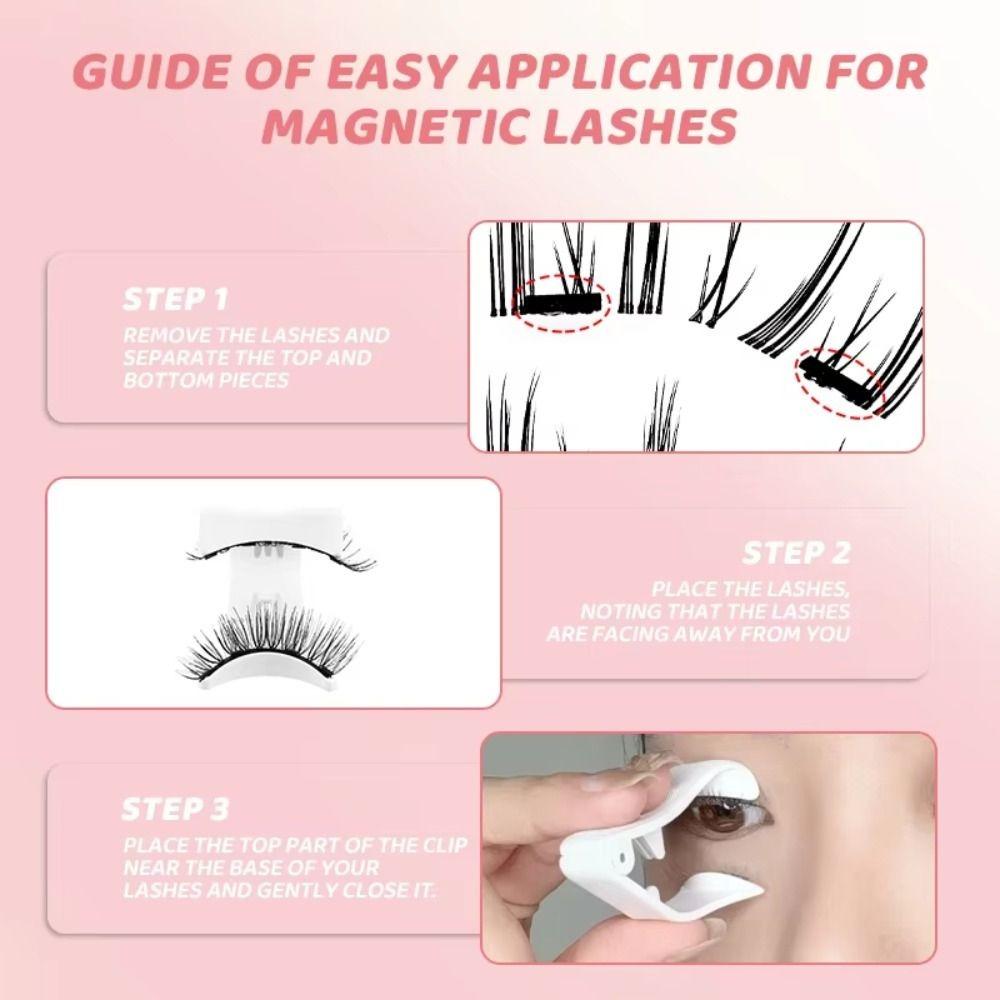 GUIDE OF EASY APPLICATION FOR MAGNETIC LASHES

STEP 1
REMOVE THE LASHES AND SEPARATE THE TOP AND BOTTOM PIECES

STEP 2
PLACE THE LASHES, NOTING THAT THE LASHES ARE FACING AWAY FROM YOU

STEP 3
PLACE THE TOP PART OF THE CLIP NEAR THE BASE OF YOUR LASHES AND GENTLY CLOSE IT.