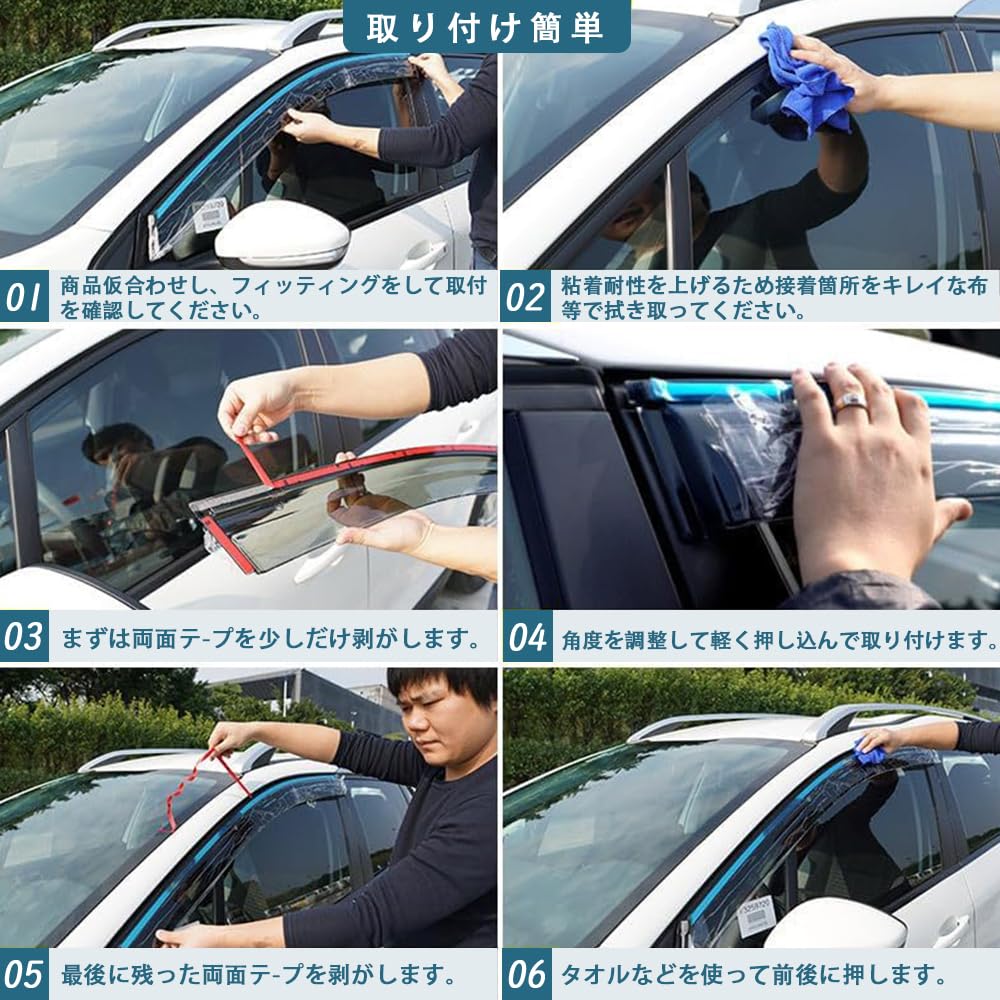 取り付け簡単

01 商品仮合わせし、フィッティングをして取付を確認してください。

02 粘着耐性を上げるため接着箇所をキレイな布等で拭き取ってください。

03 まずは両面テ-プを少しだけ剥がします。

04 角度を調整して軽く押し込んで取り付けます。

05 最後に残った両面テ-プを剥がします。

06 タオルなどを使って前後に押します。