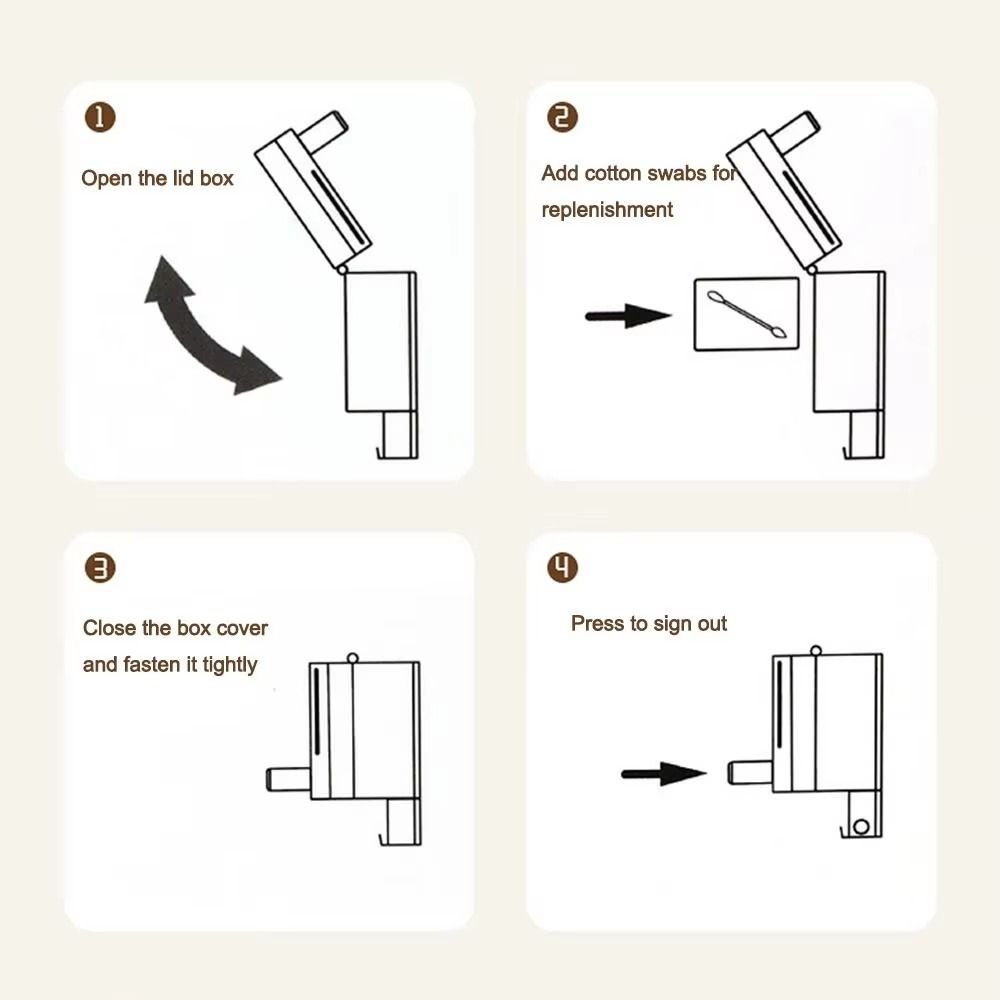 1

Open the lid box

2

Add cotton swabs for replenishment

3

Close the box cover and fasten it tightly

4

Press to sign out