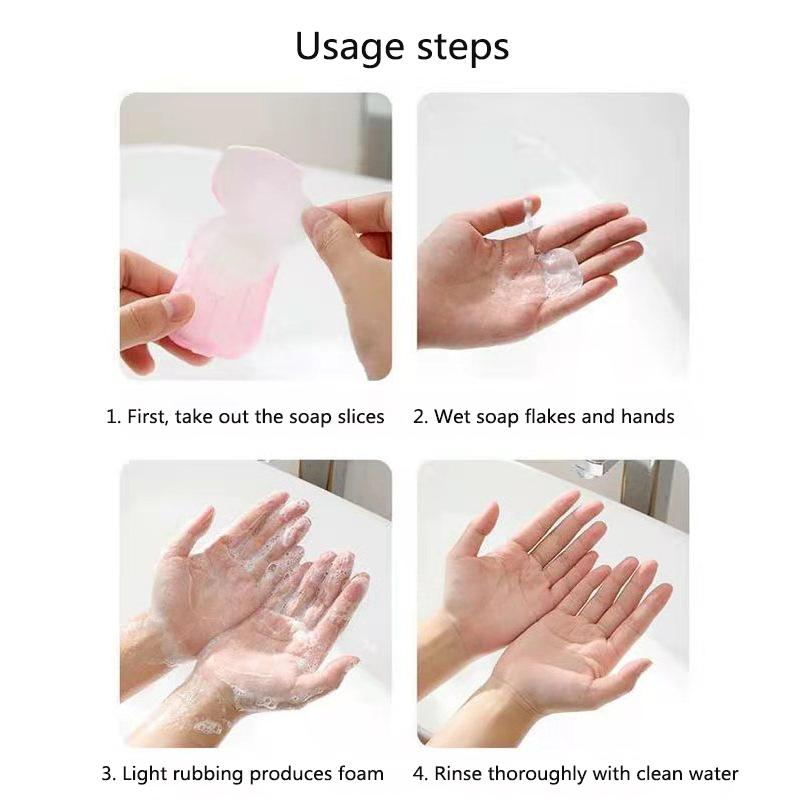 Usage steps

1. First, take out the soap slices

2. Wet soap flakes and hands

3. Light rubbing produces foam

4. Rinse thoroughly with clean water