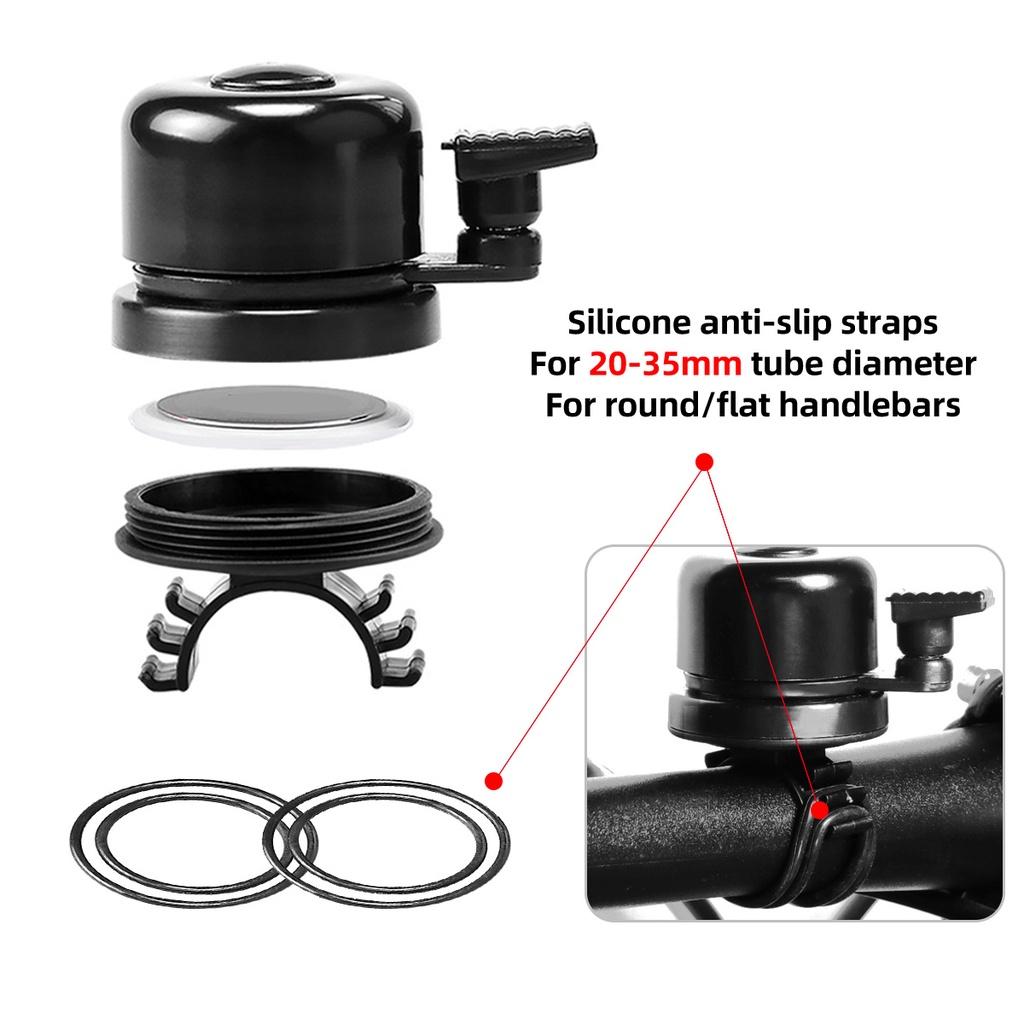 Silicone anti-slip straps
For 20-35mm tube diameter
For round/flat handlebars