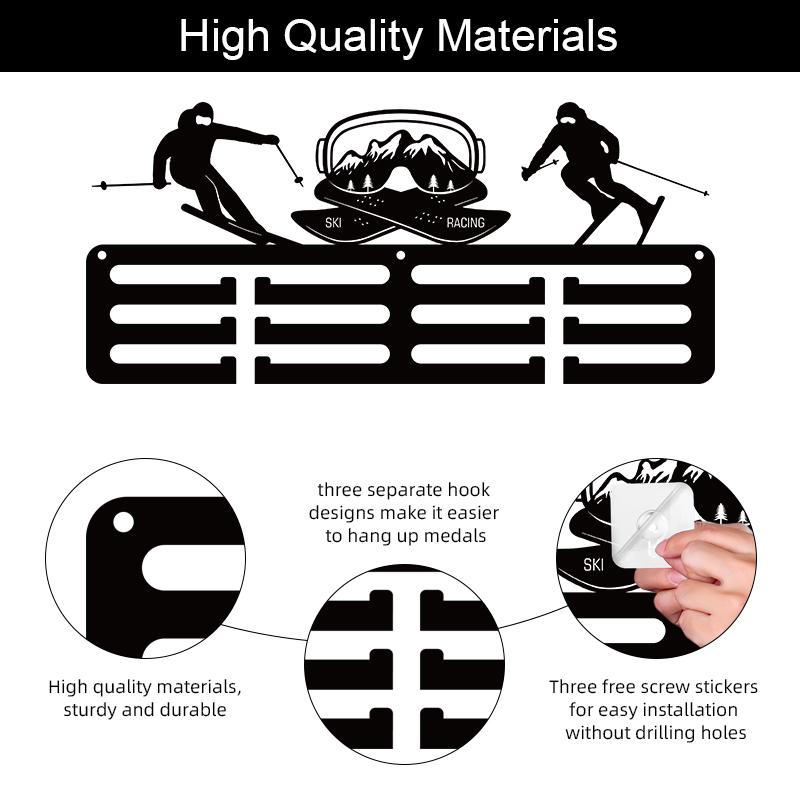 High Quality Materials

SKI RACING

three separate hook designs make it easier to hang up medals

SKI

High quality materials, sturdy and durable

Three free screw stickers for easy installation without drilling holes