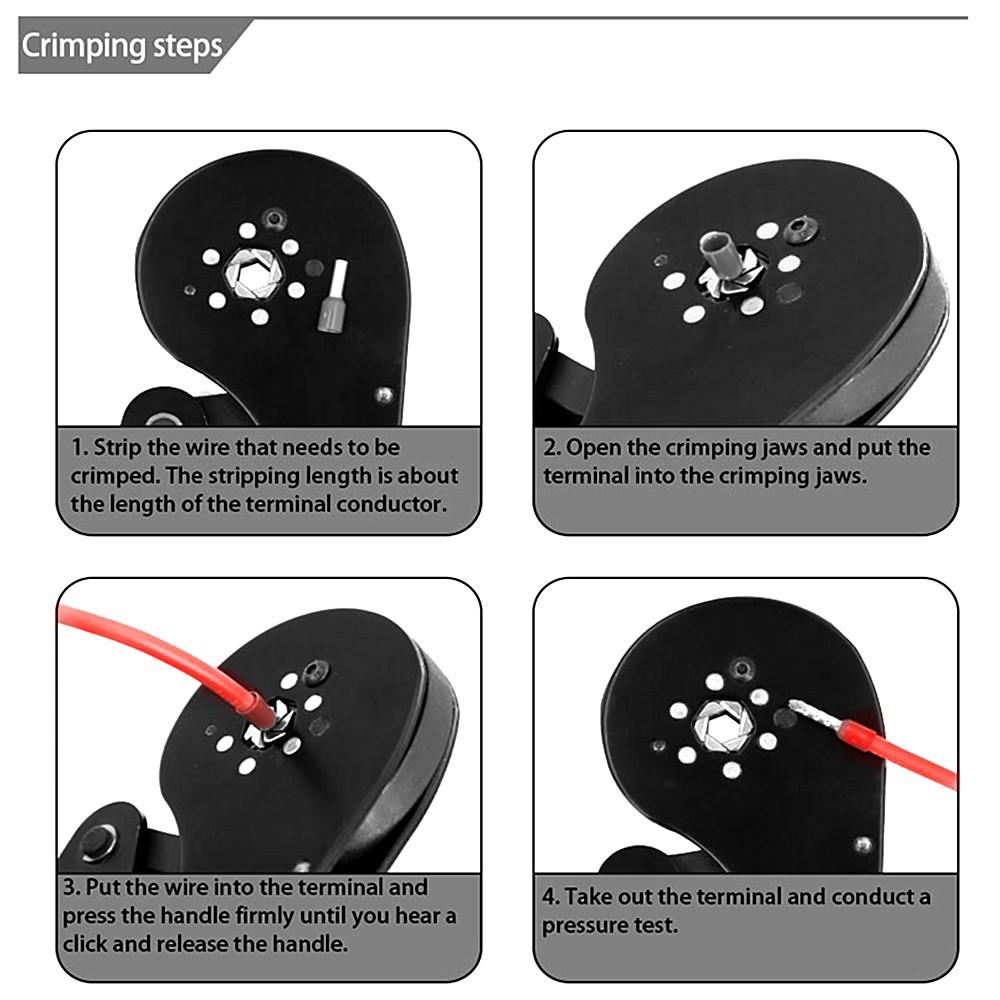 Crimping steps

1. Strip the wire that needs to be crimped. The stripping length is about the length of the terminal conductor.

2. Open the crimping jaws and put the terminal into the crimping jaws.

3. Put the wire into the terminal and press the handle firmly until you hear a click and release the handle.

4. Take out the terminal and conduct a pressure test.