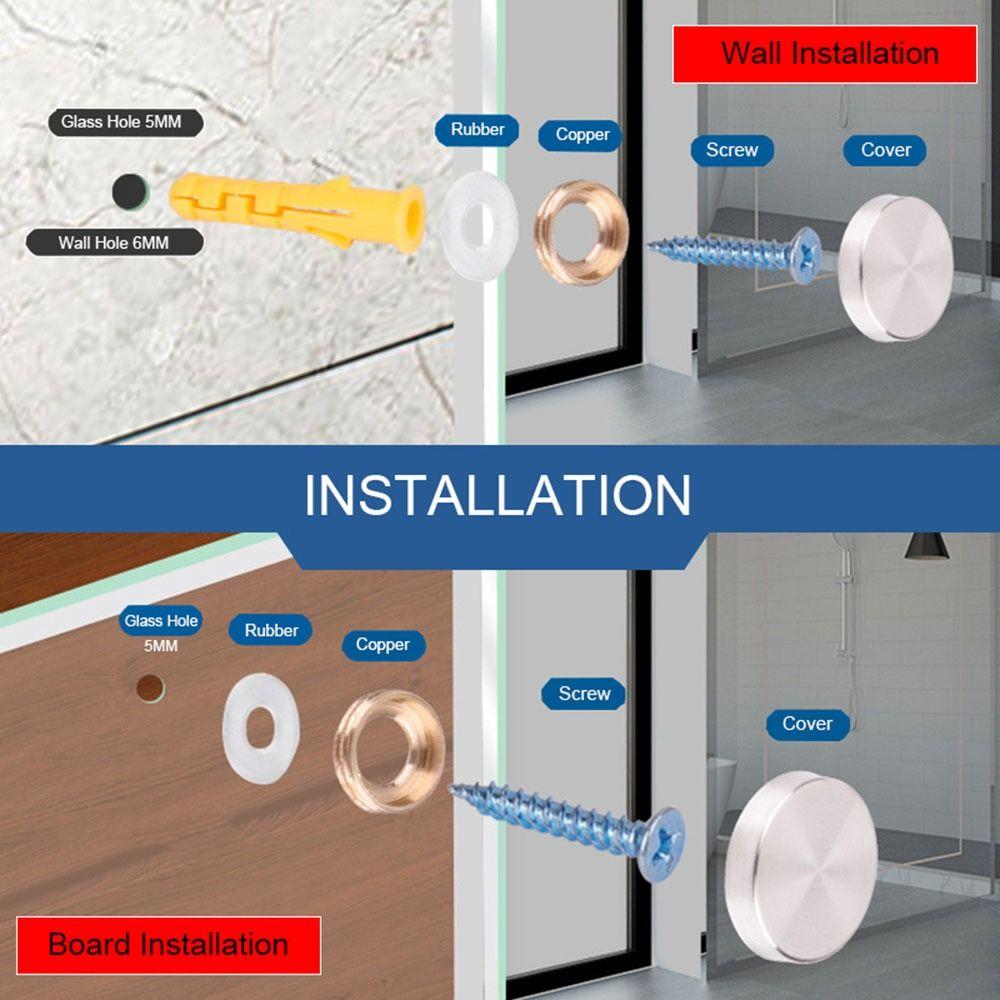 Wall Installation

Glass Hole 5MM

Wall Hole 6MM

Rubber

Copper

Screw

Cover

INSTALLATION

Glass Hole 5MM

Rubber

Copper

Screw

Cover

Board Installation