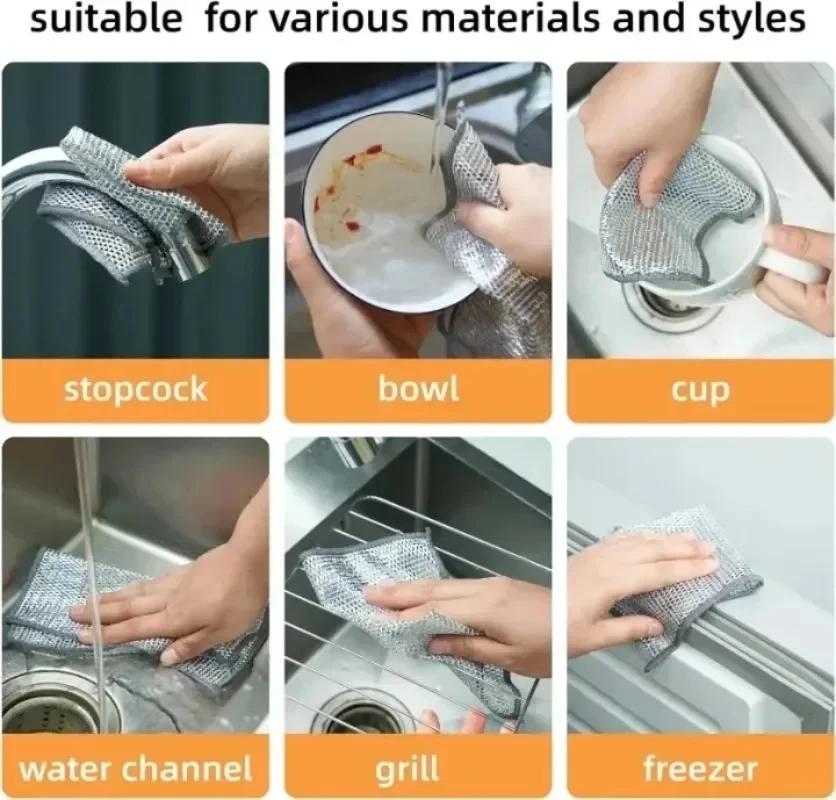 suitable for various materials and styles

stopcock

bowl

cup

water channel

grill

freezer