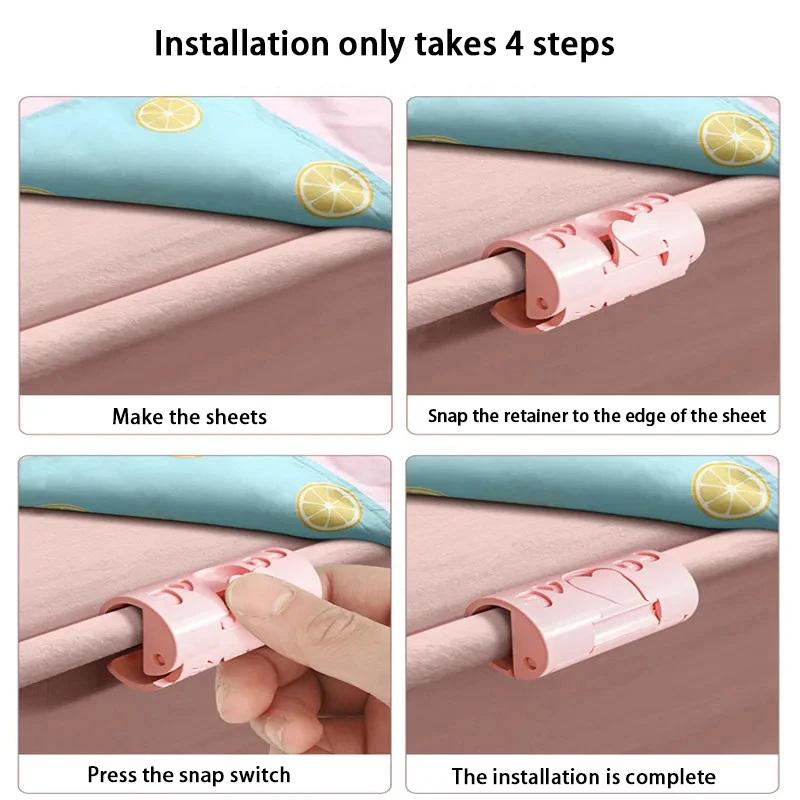 Installation only takes 4 steps

Make the sheets

Snap the retainer to the edge of the sheet

Press the snap switch

The installation is complete