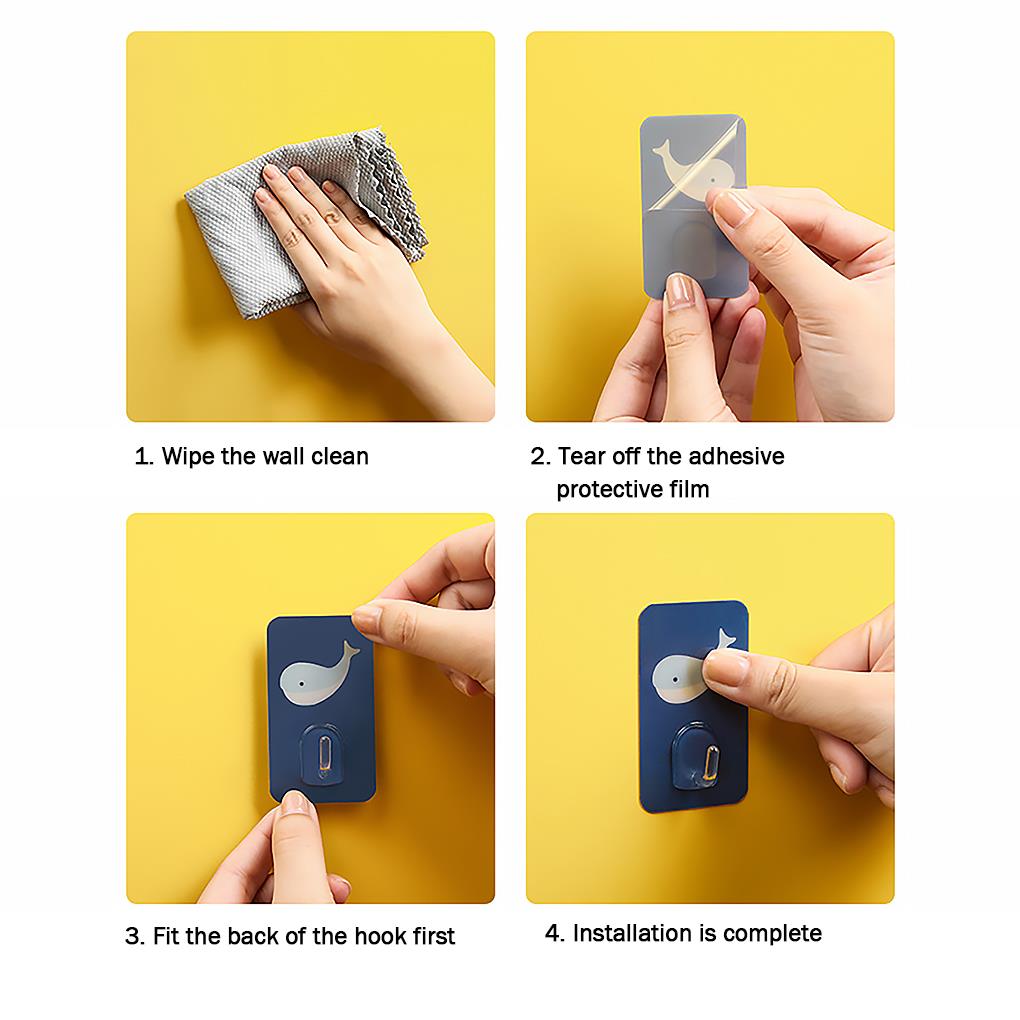 1. Wipe the wall clean

2. Tear off the adhesive protective film

3. Fit the back of the hook first

4. Installation is complete