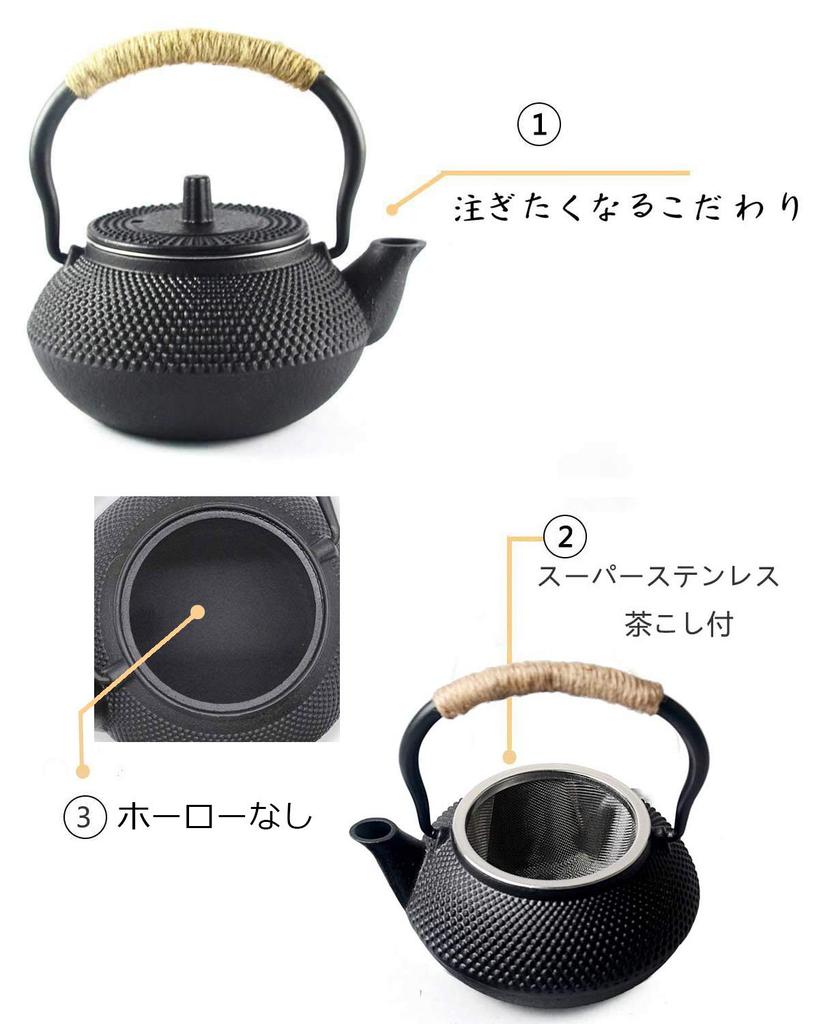 ①
注ぎたくなるこだわり

②
スーパーステンレス
茶こし付

③ ホーローなし