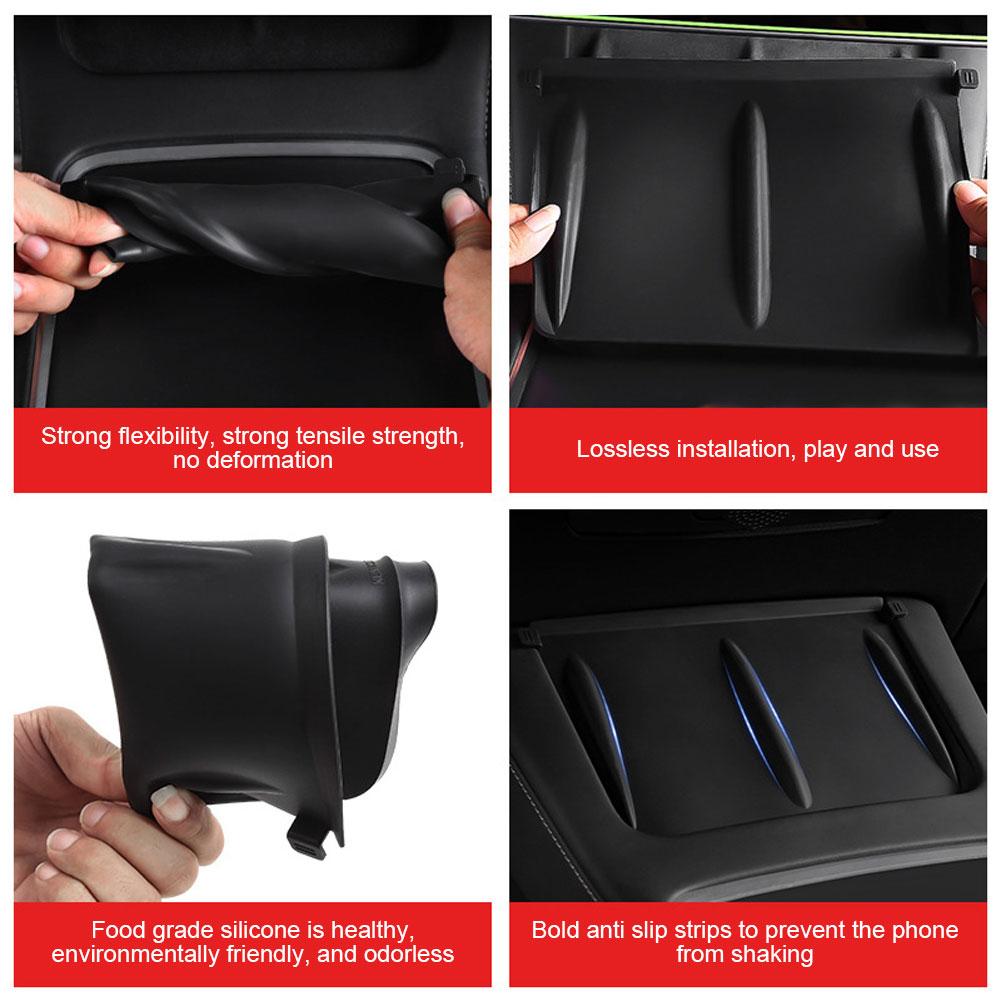 Strong flexibility, strong tensile strength, no deformation

Lossless installation, play and use

Food grade silicone is healthy, environmentally friendly, and odorless

Bold anti slip strips to prevent the phone from shaking