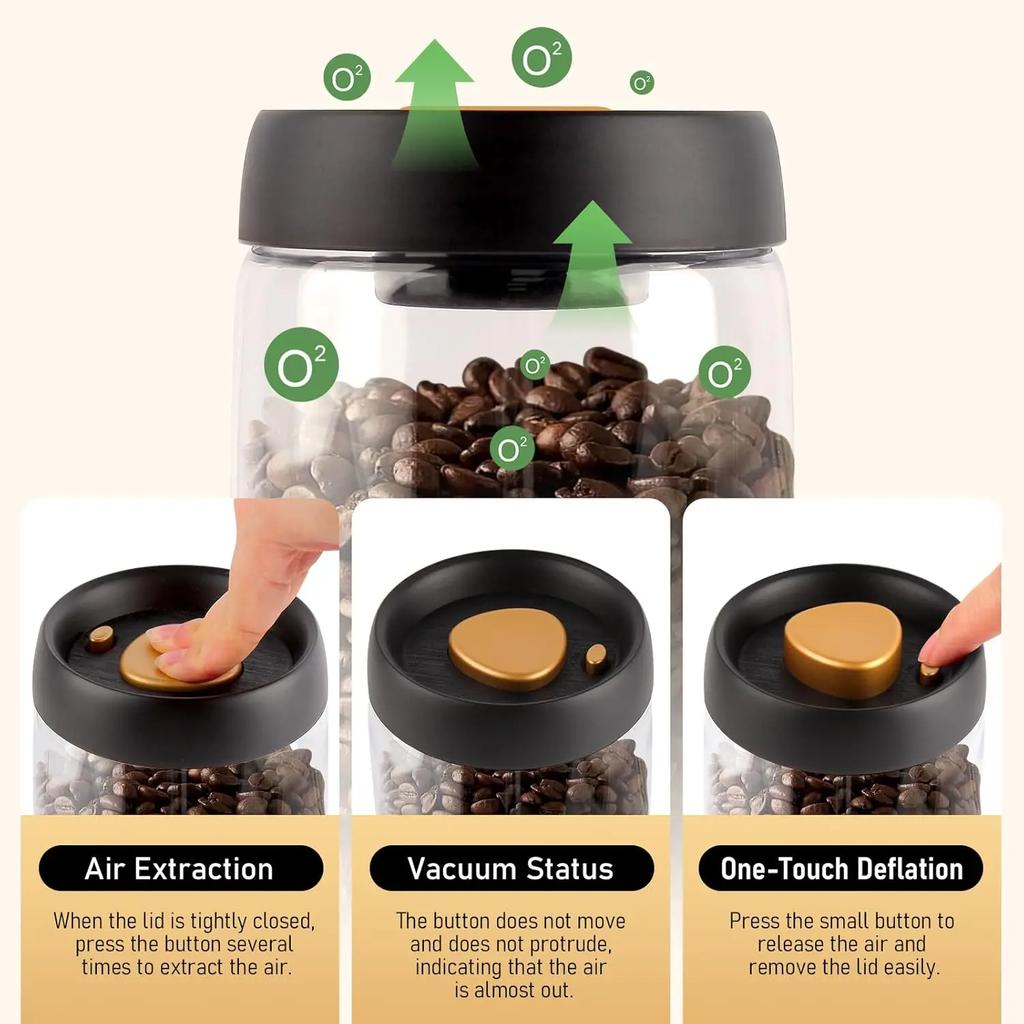 $O^2$ $O^2$ $O^2$

$O^2$ $O^2$ $O^2$ $O^2$

Air Extraction

When the lid is tightly closed, press the button several times to extract the air.

Vacuum Status

The button does not move and does not protrude, indicating that the air is almost out.

One-Touch Deflation

Press the small button to release the air and remove the lid easily.